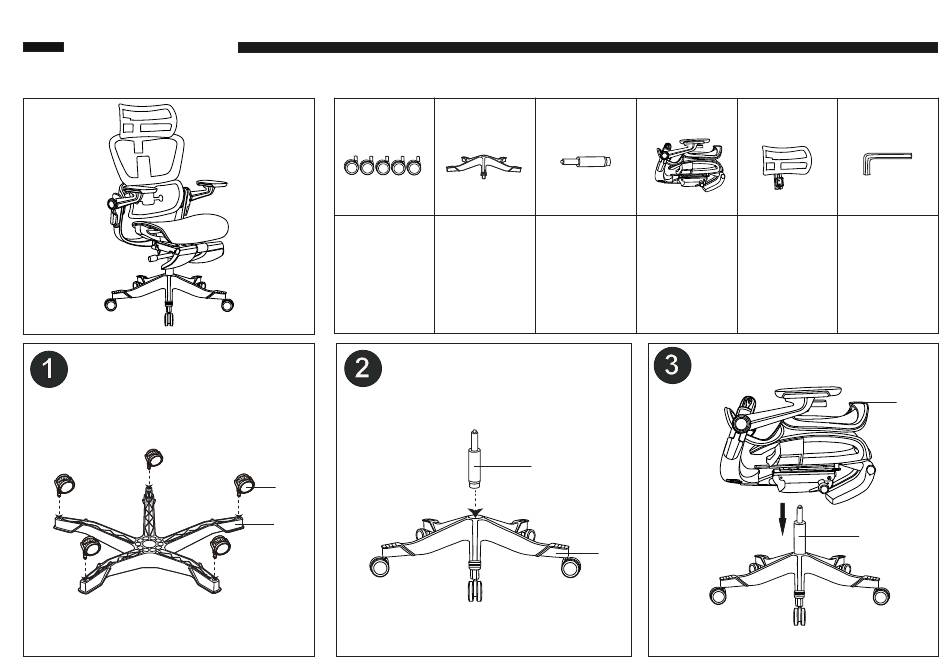 1

2

3