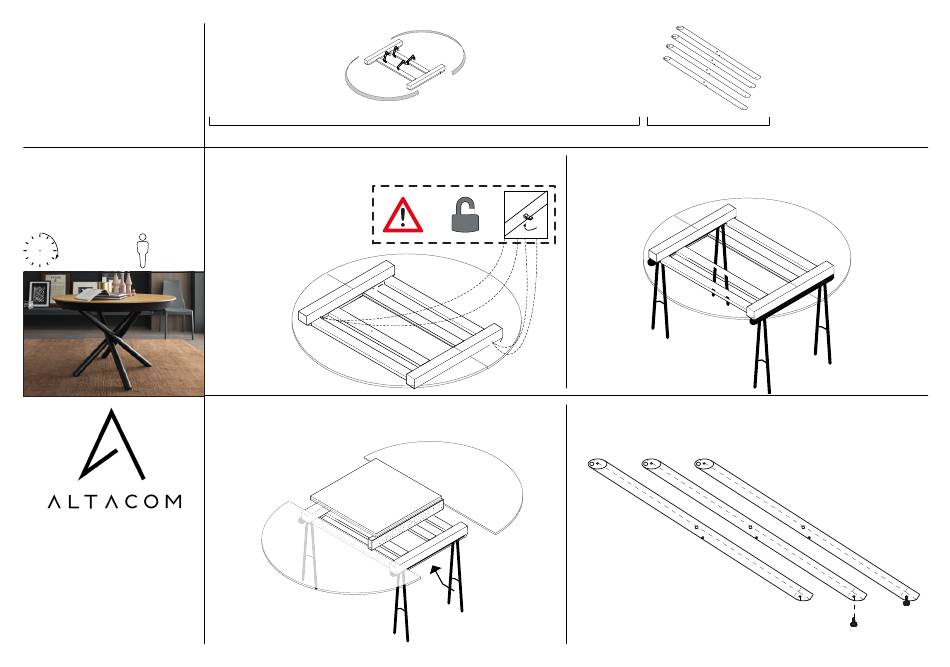 ALTACOM