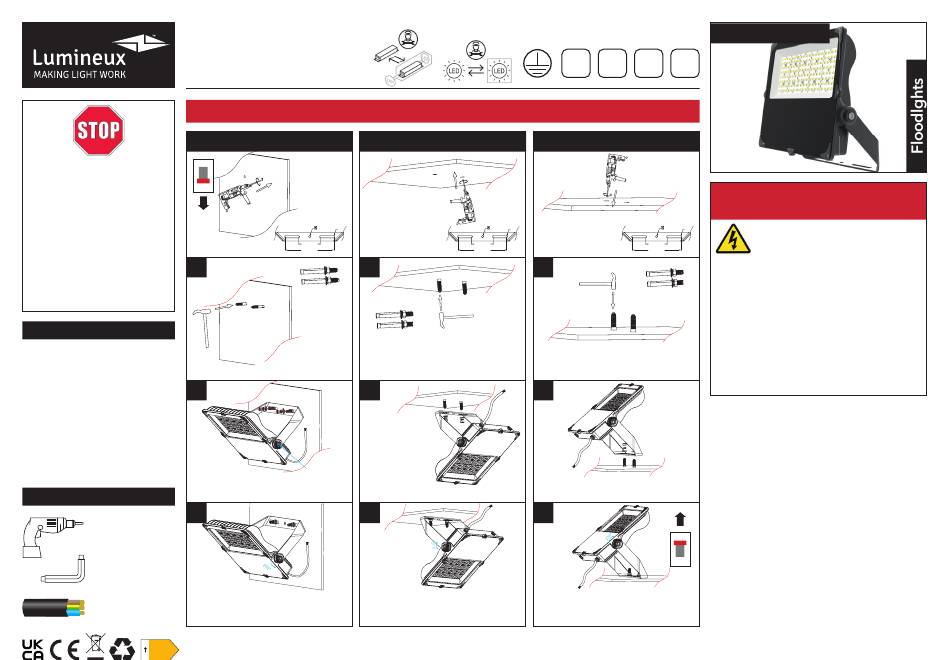 Lumineux
MAKING LIGHT WORK

STOP

LED LED

Floodlights

UK CA CE