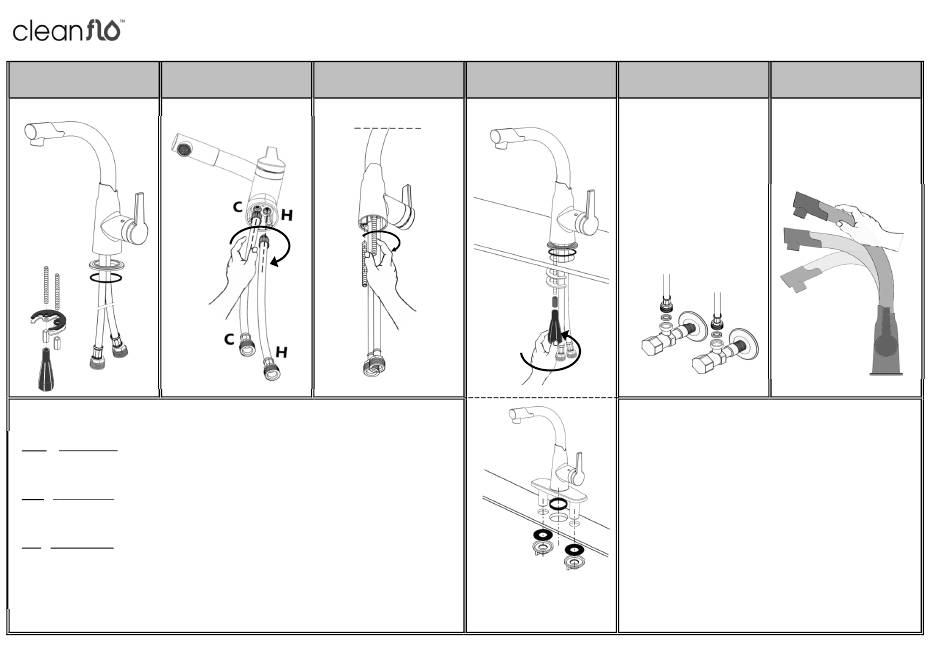 cleanflo™

C
H
C
H