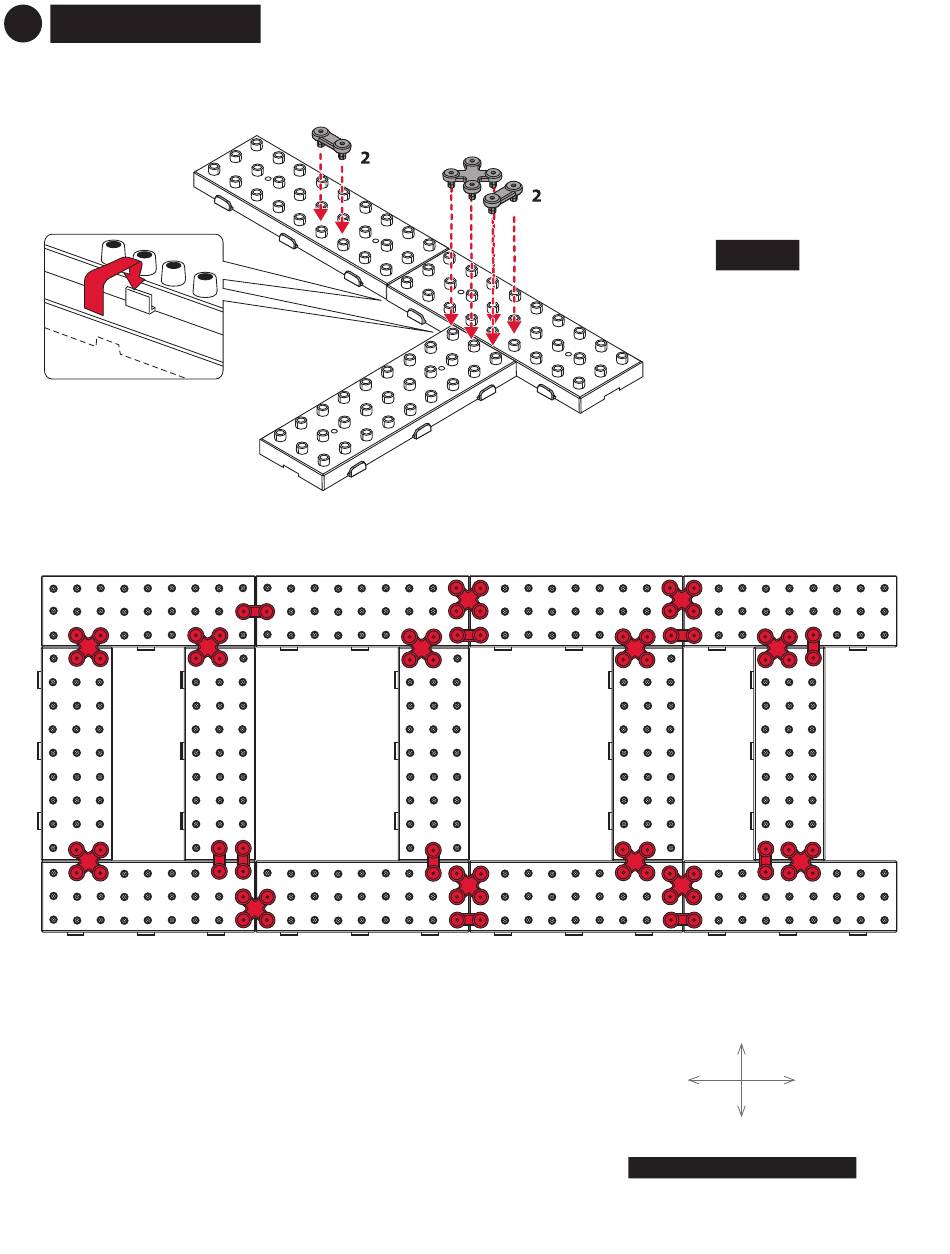 2

2