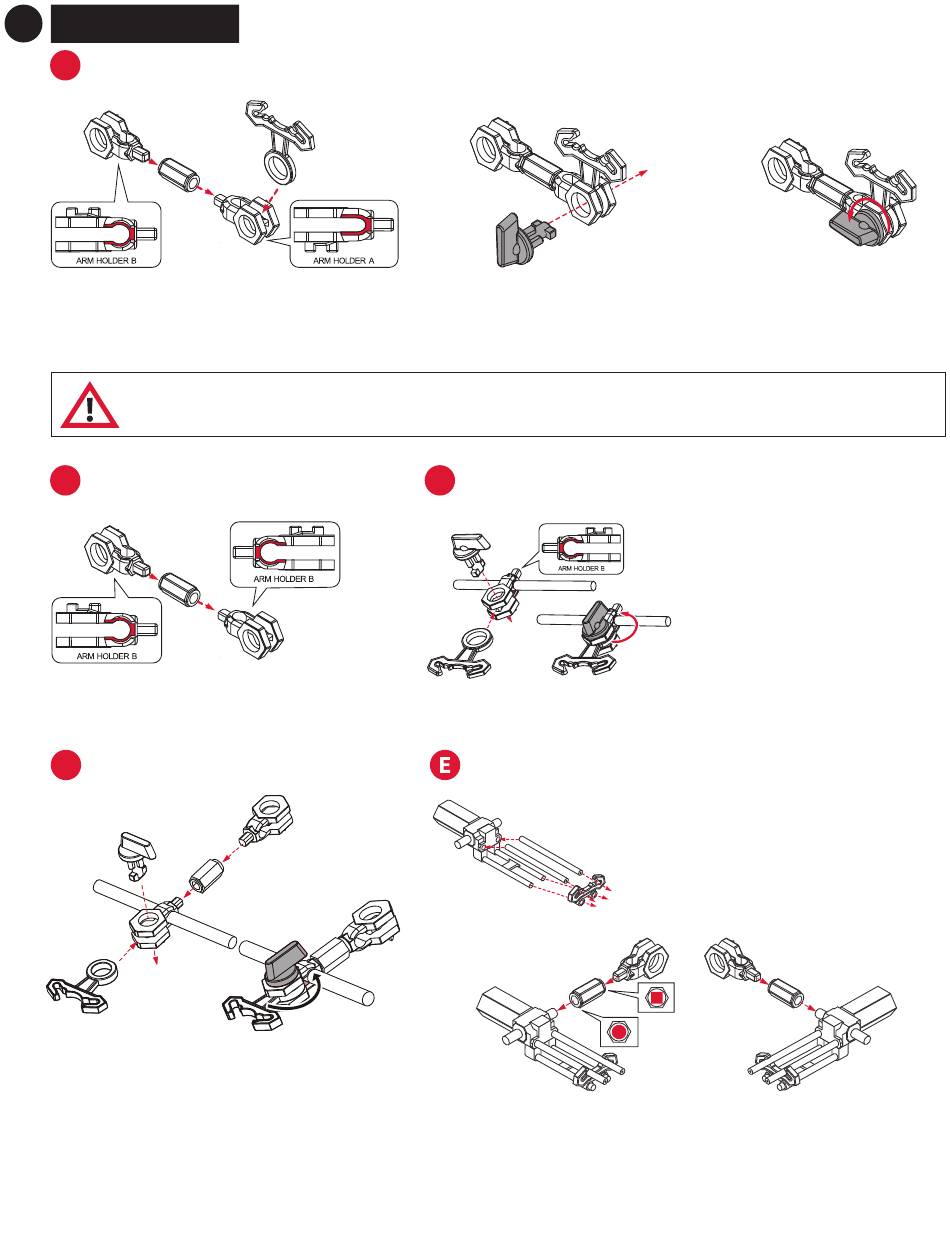 ARM HOLDER B

ARM HOLDER A

ARM HOLDER B

ARM HOLDER B

ARM HOLDER B

E