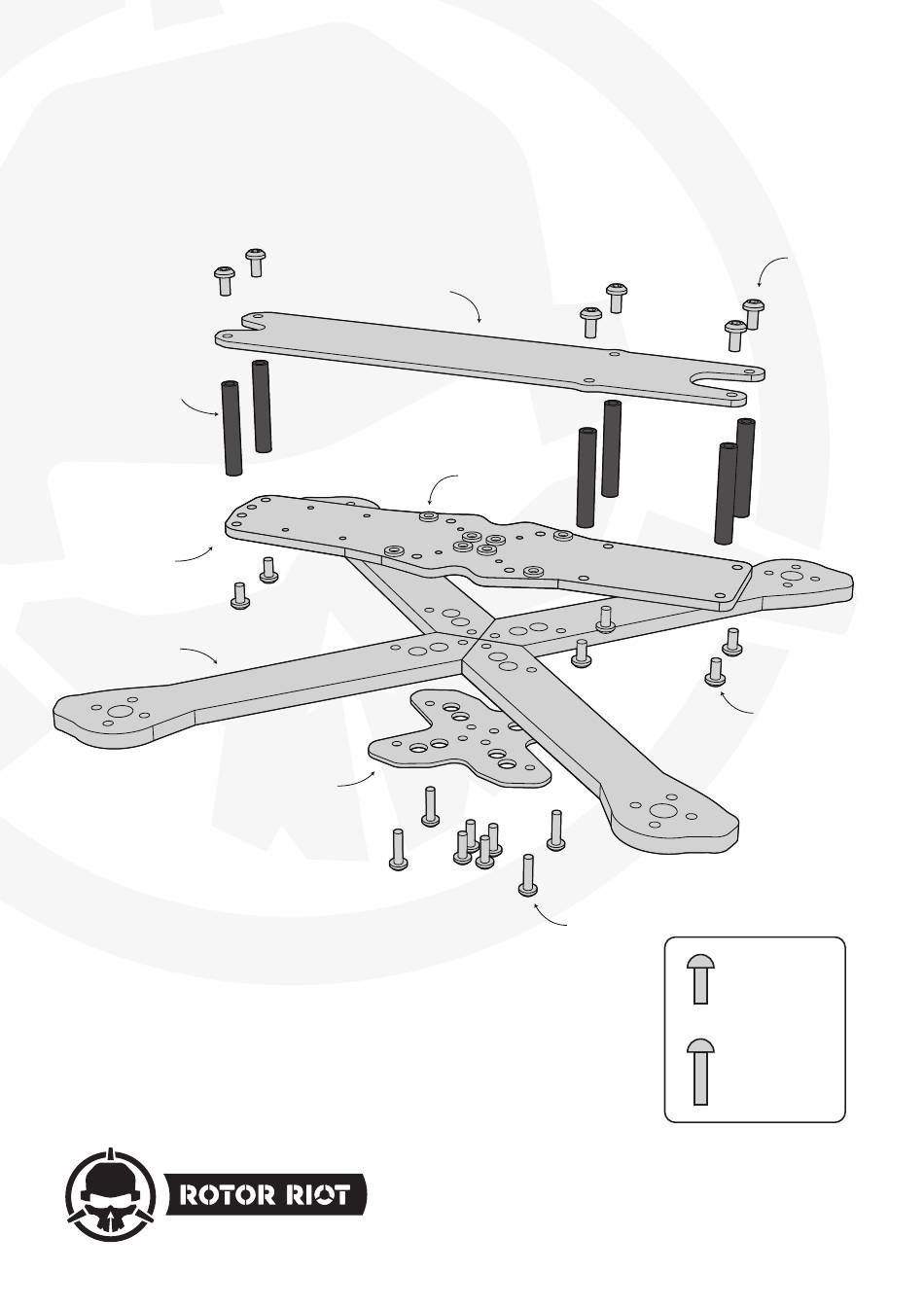 ROTOR RIOT