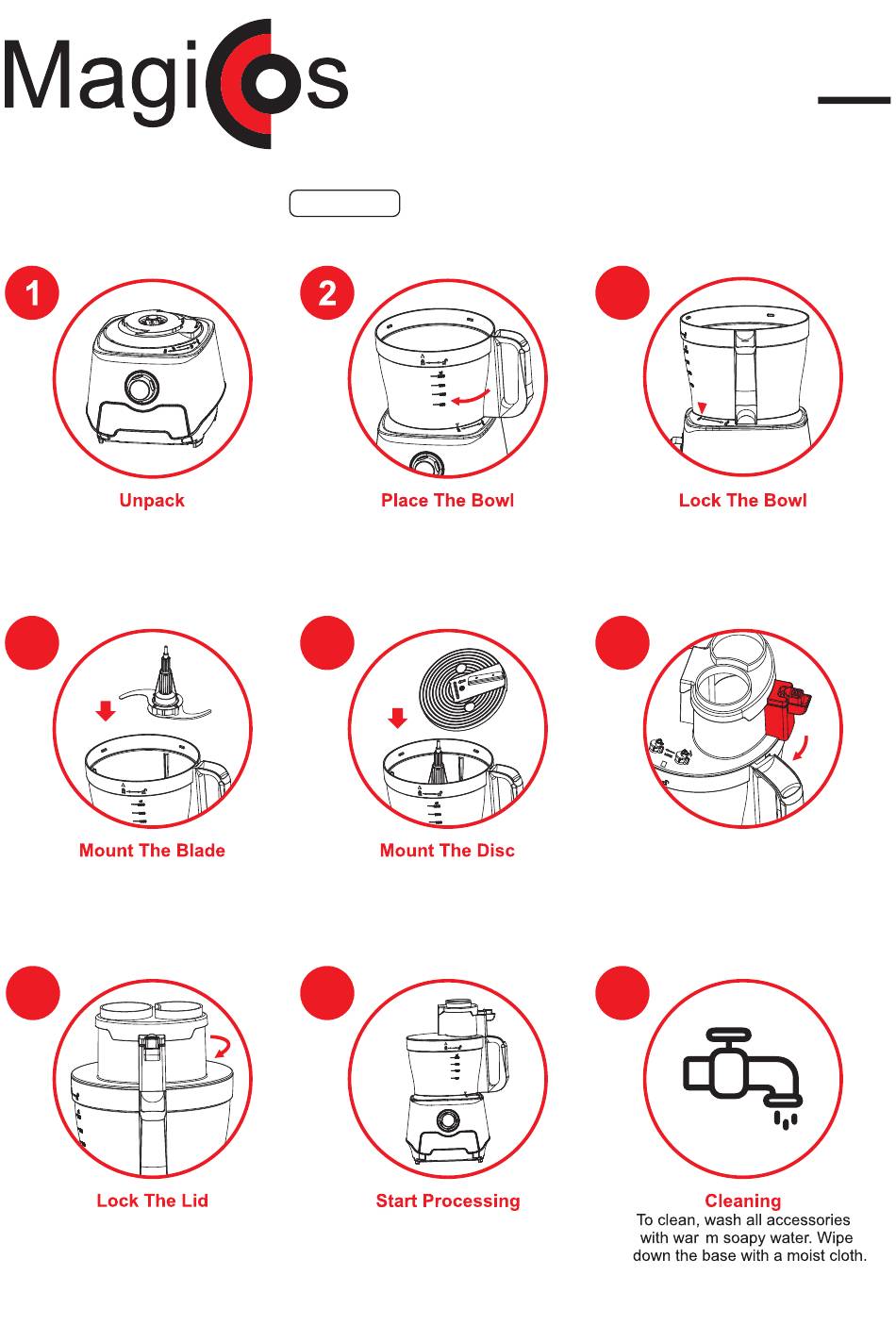 Magicos

1

Unpack

2

Place The Bowl

Lock The Bowl

Mount The Blade

Mount The Disc

Lock The Lid

Start Processing

Cleaning
To clean, wash all accessories with war m soapy water. Wipe down the base with a moist cloth.