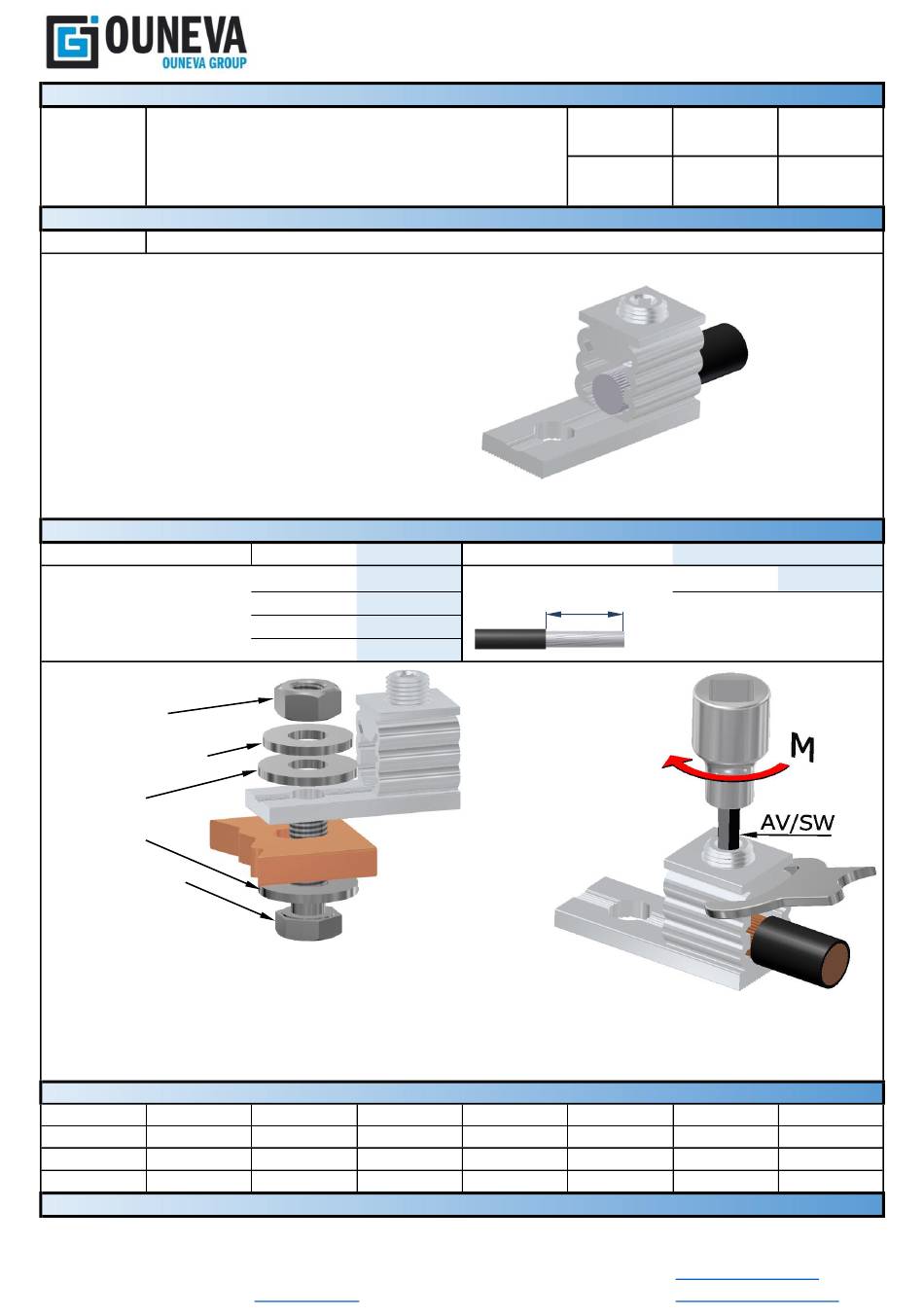 OUNEVA
OUNEVA GROUP

M

AV/SW