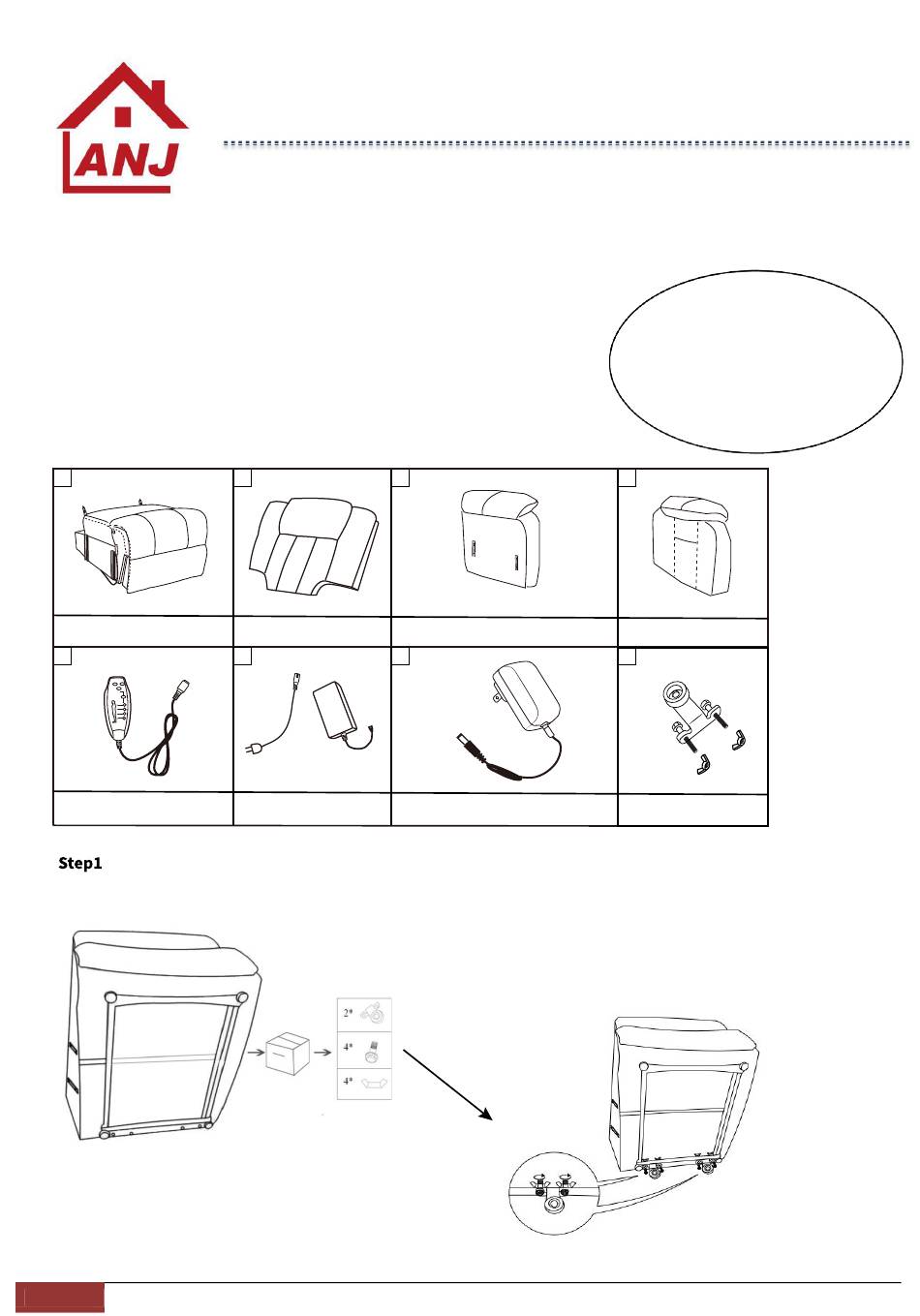 ANJ

Step1

2*

4*

4*