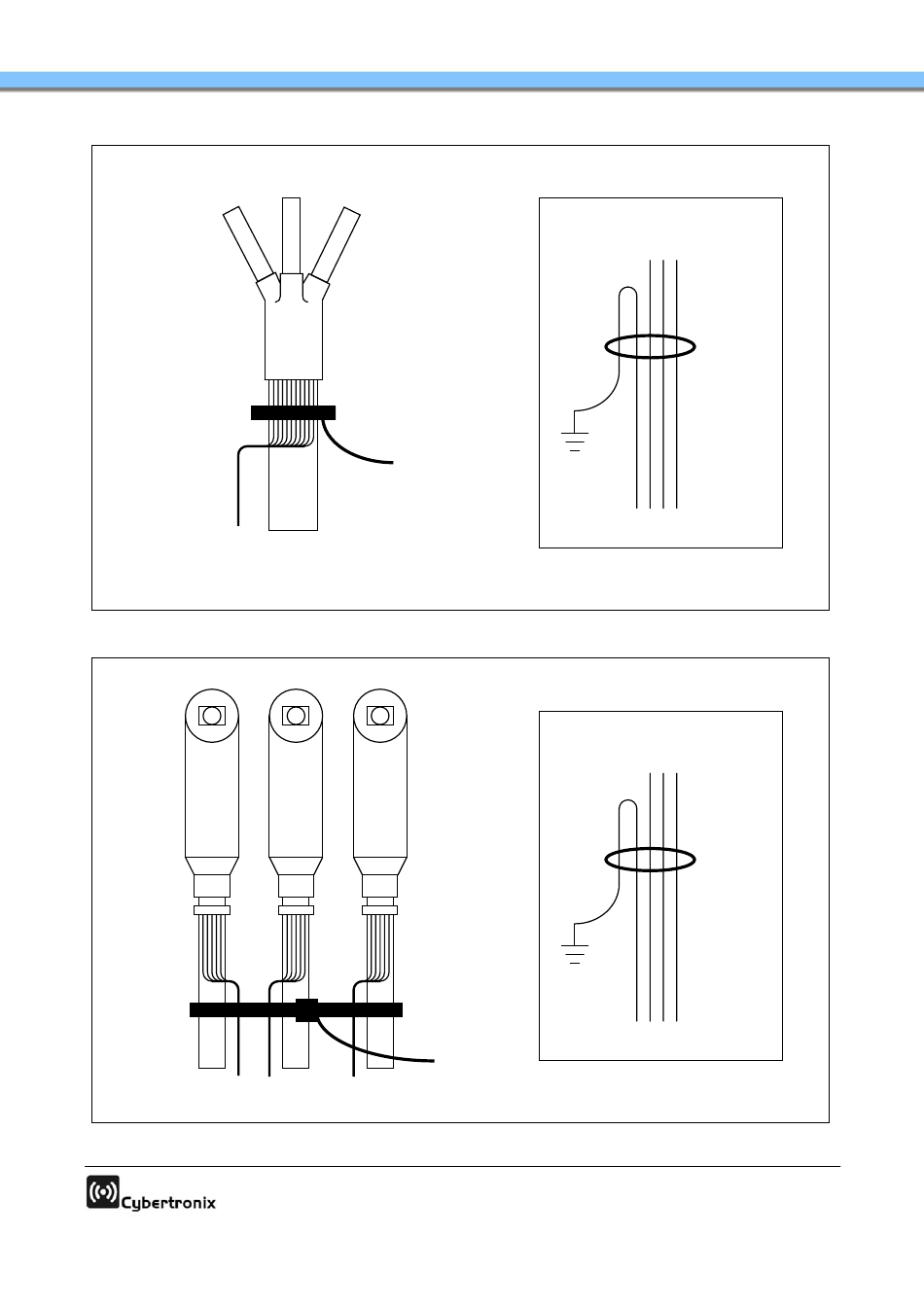 Cybertronix