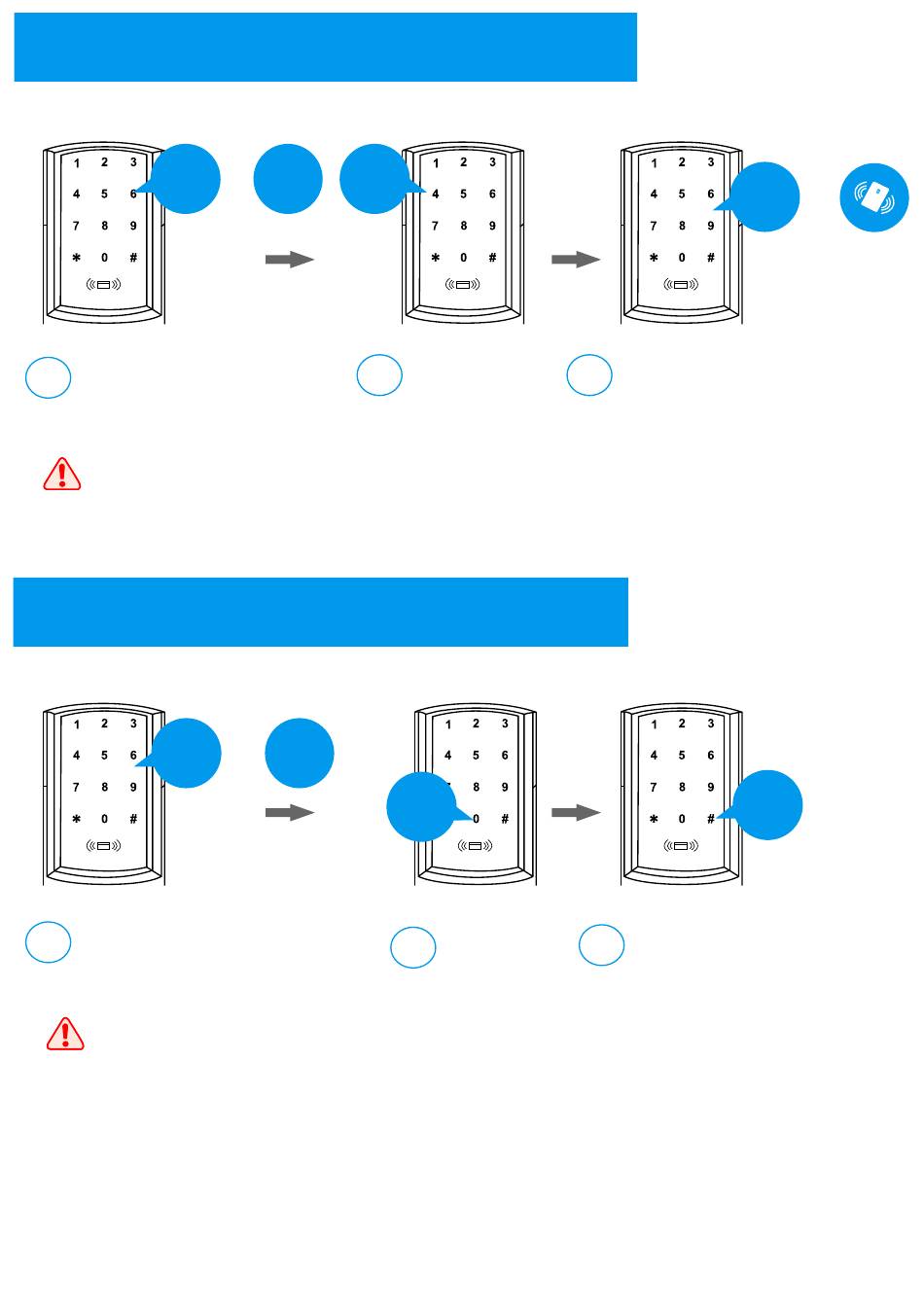 1 2 3
4 5 6
7 8 9
✱ 0 #

1 2 3
4 5 6
7 8 9
✱ 0 #

1 2 3
4 5 6
7 8 9
✱ 0 #

1 2 3
4 5 6
7 8 9
✱ 0 #

1 2 3
4 5 6
7 8 9
✱ 0 #

1 2 3
4 5 6
7 8 9
✱ 0 #