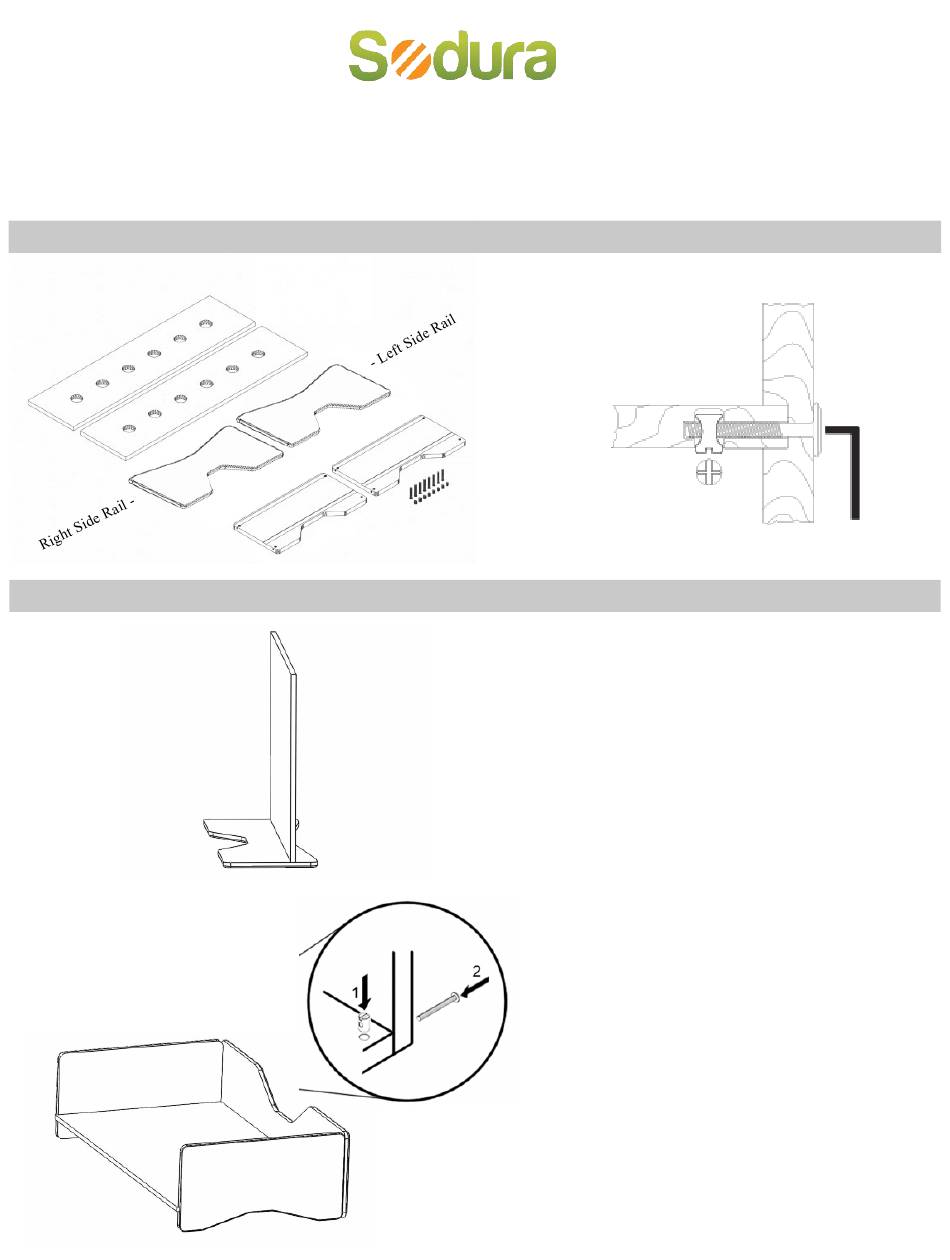 Sodura

- Left Side Rail

Right Side Rail -

1

2