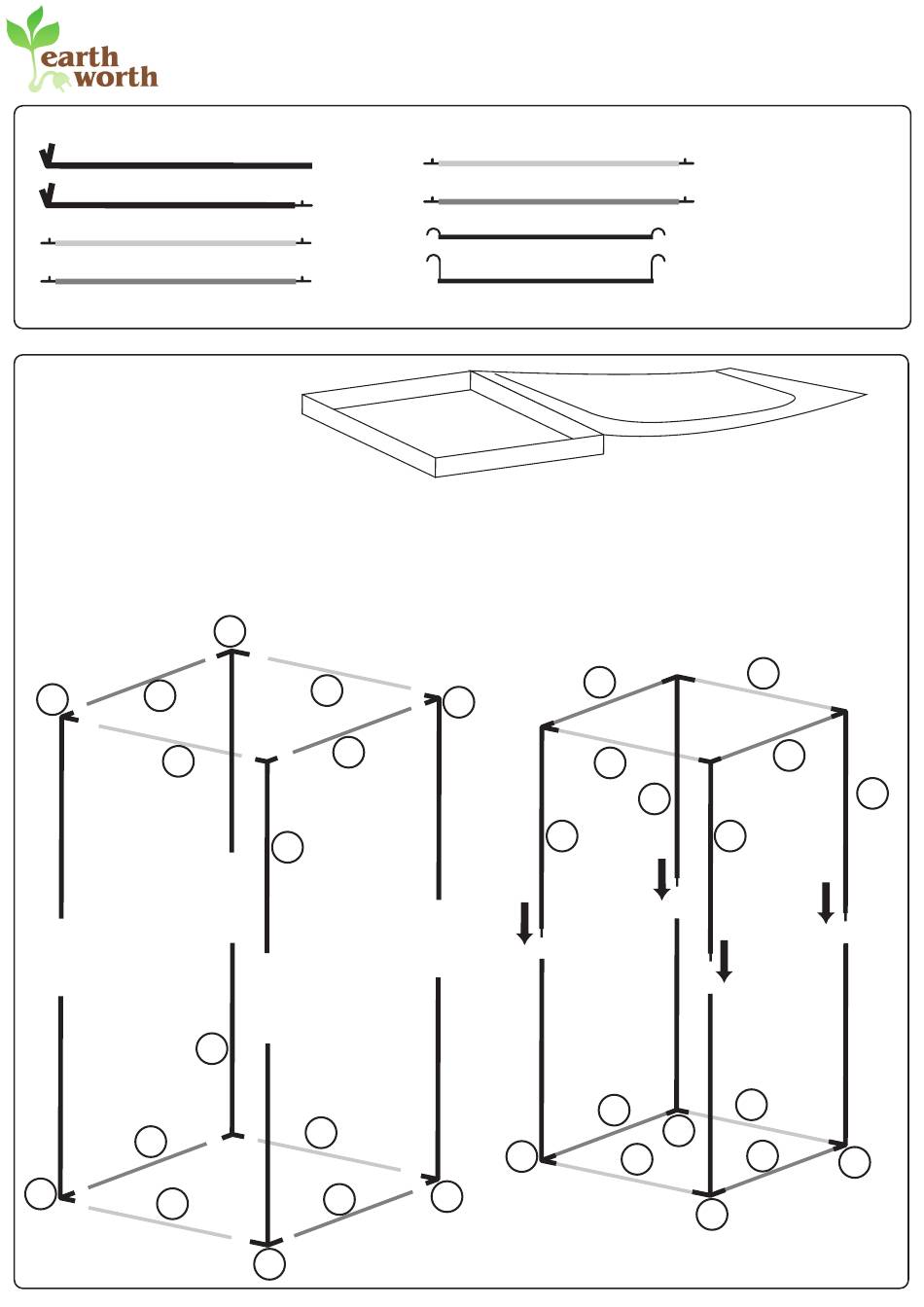 earth worth