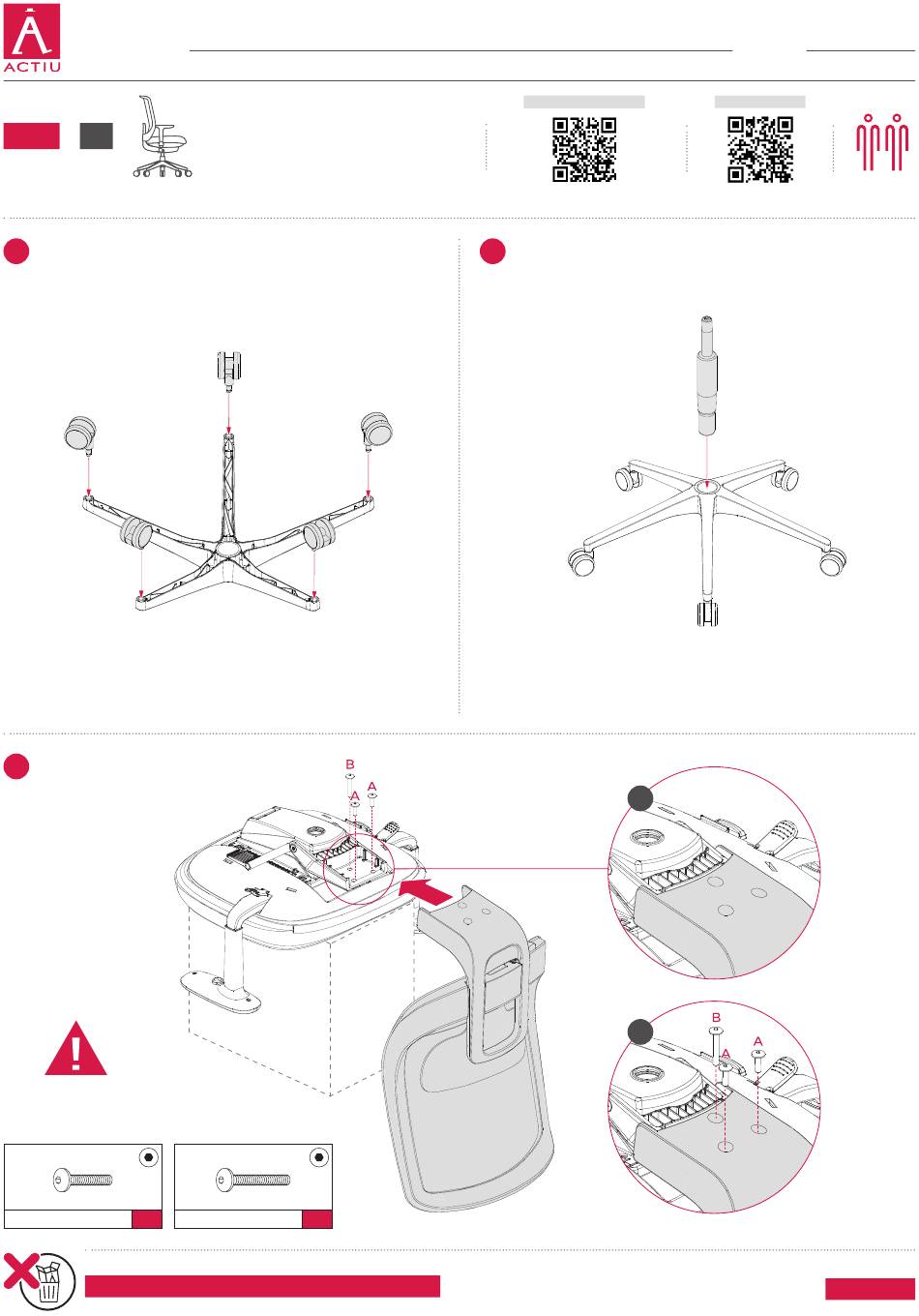 ACTIU

B
A
A

B
A
A