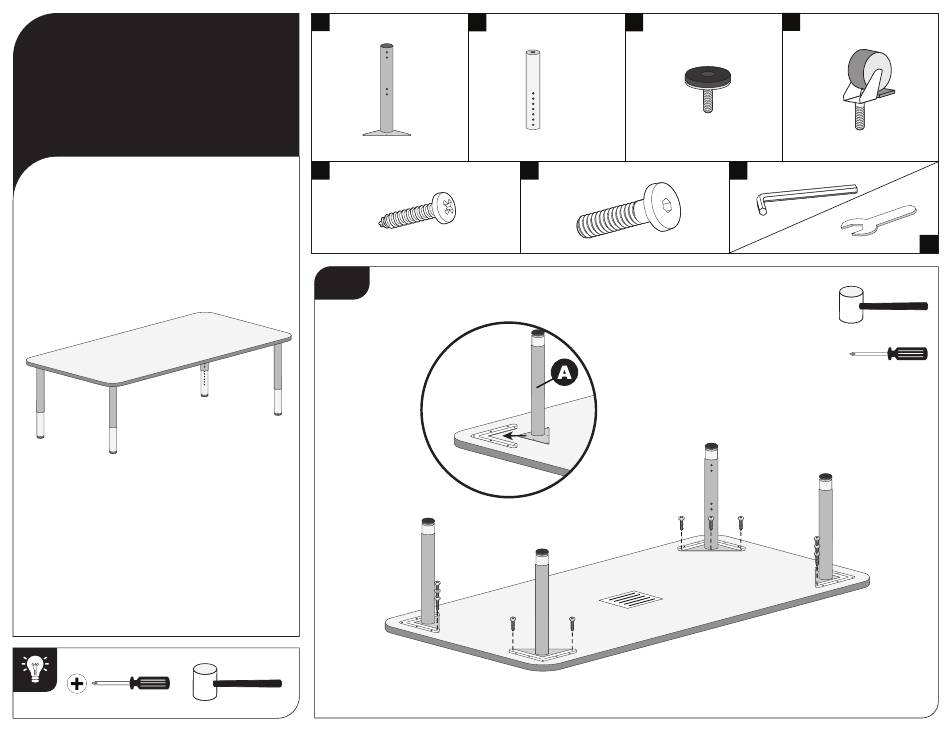 A