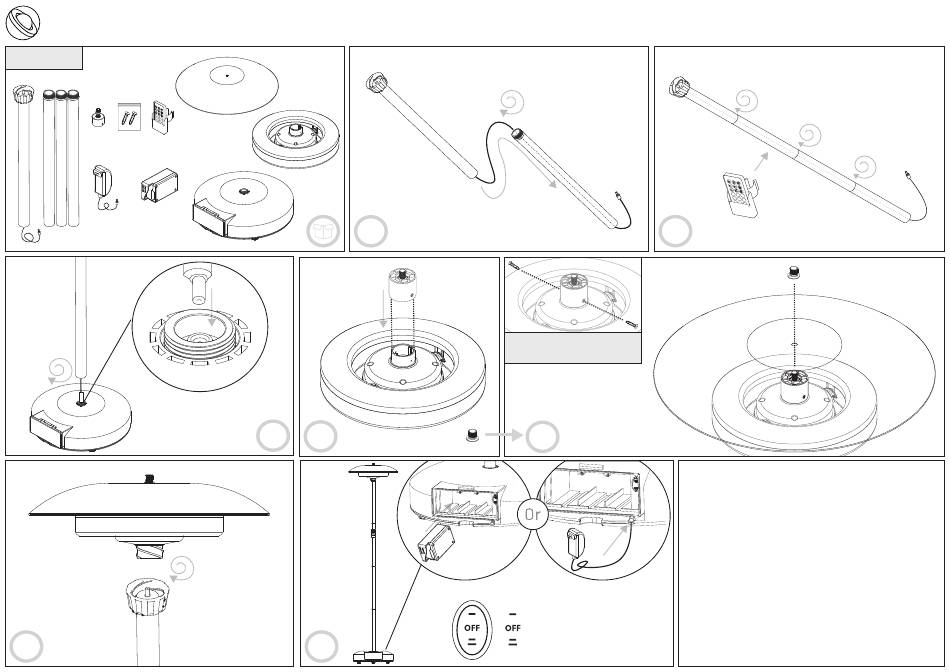 Or

OFF

OFF