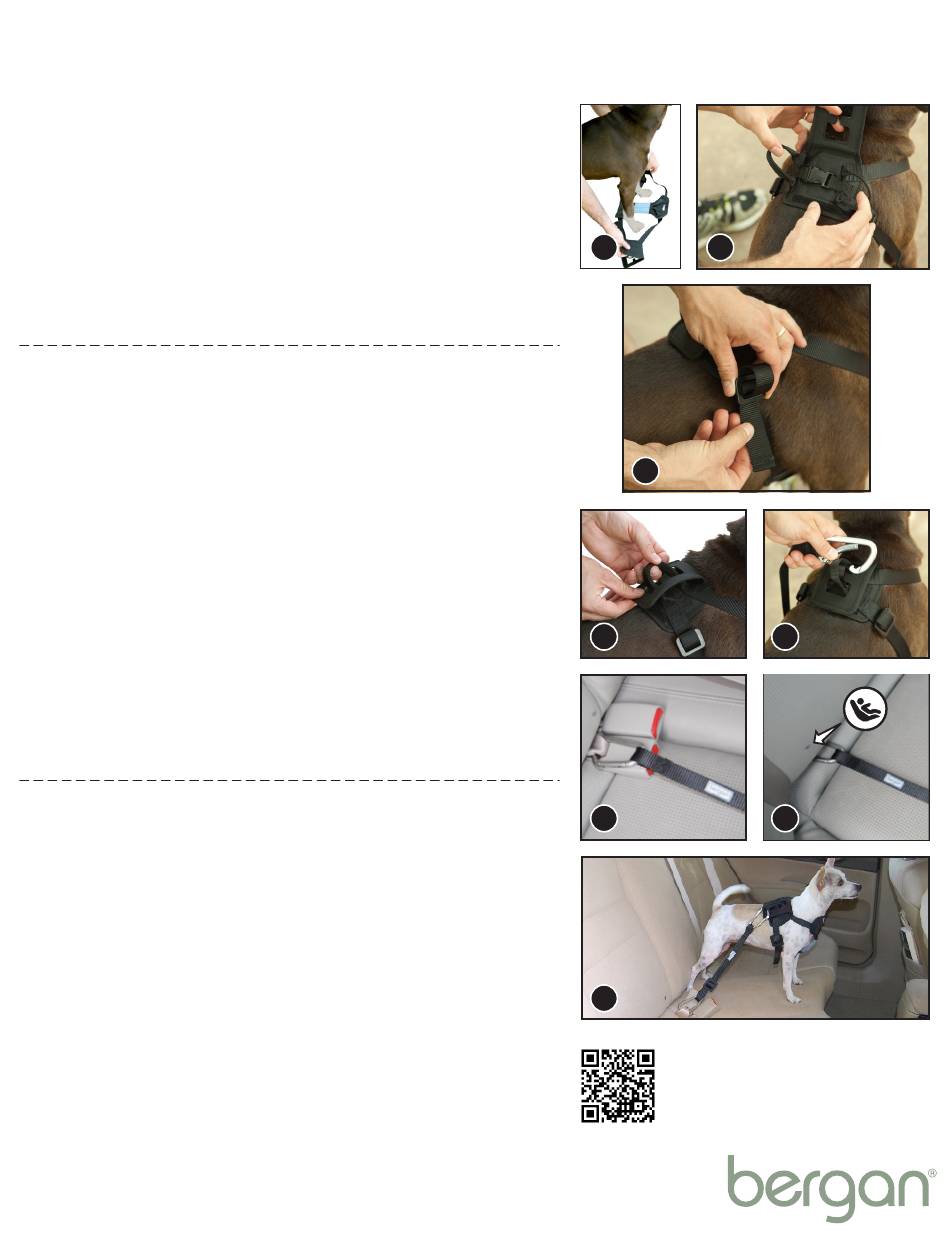 bergan®