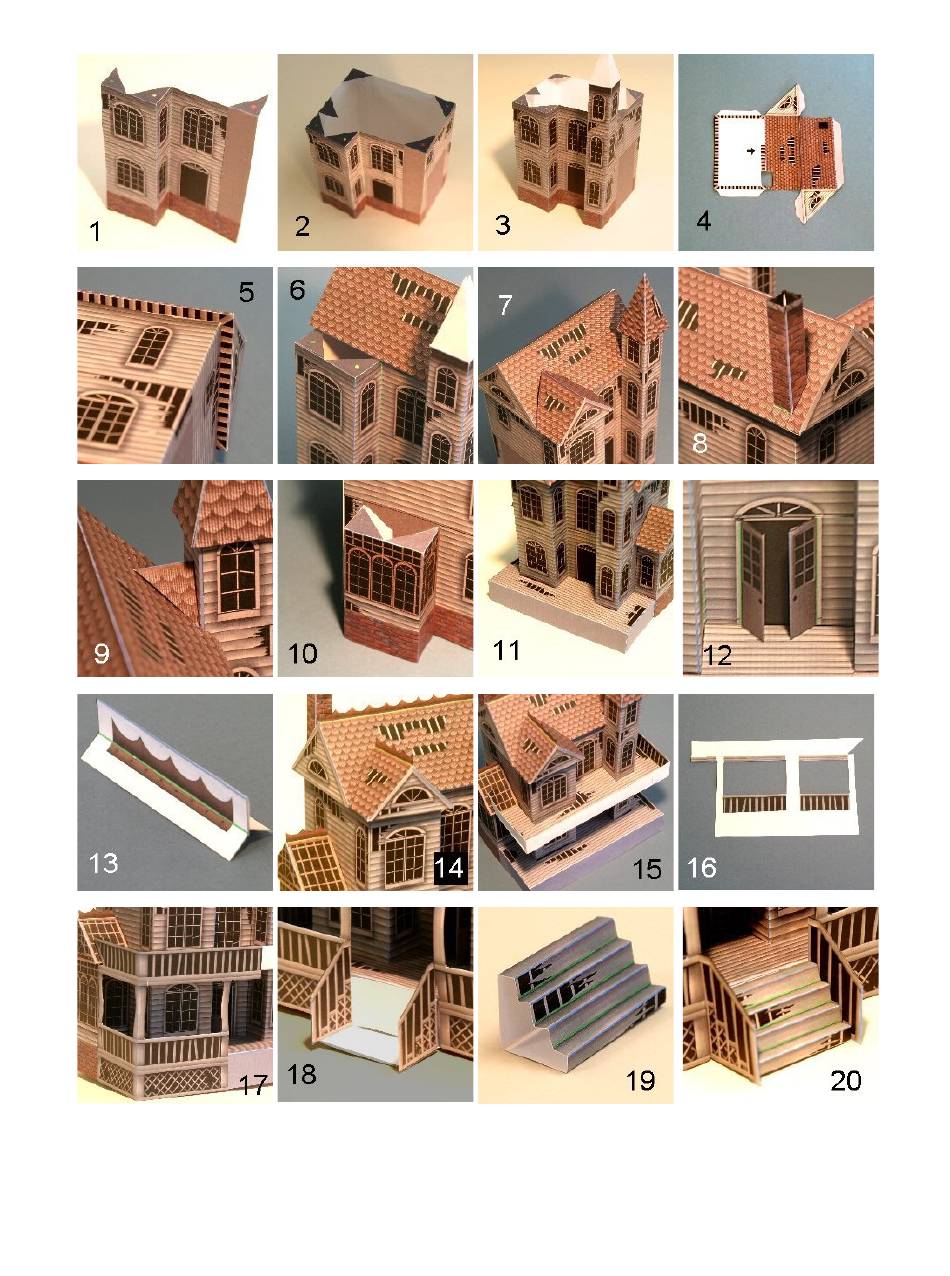 1
2
3
4
5
6
7
8
9
10
11
12
13
14
15
16
17
18
19
20