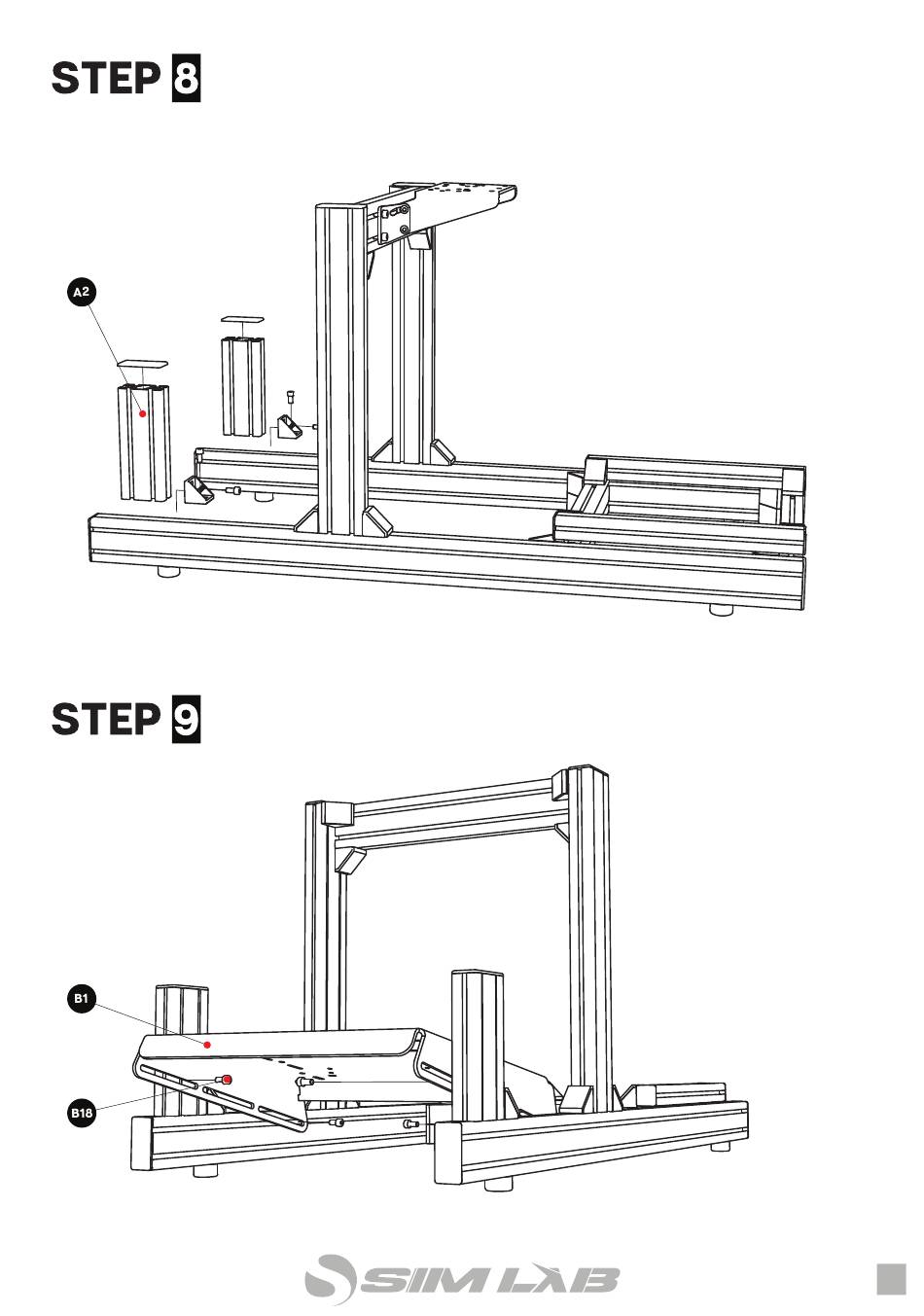 STEP 8

A2

STEP 9

B1

B18

SIM LAB