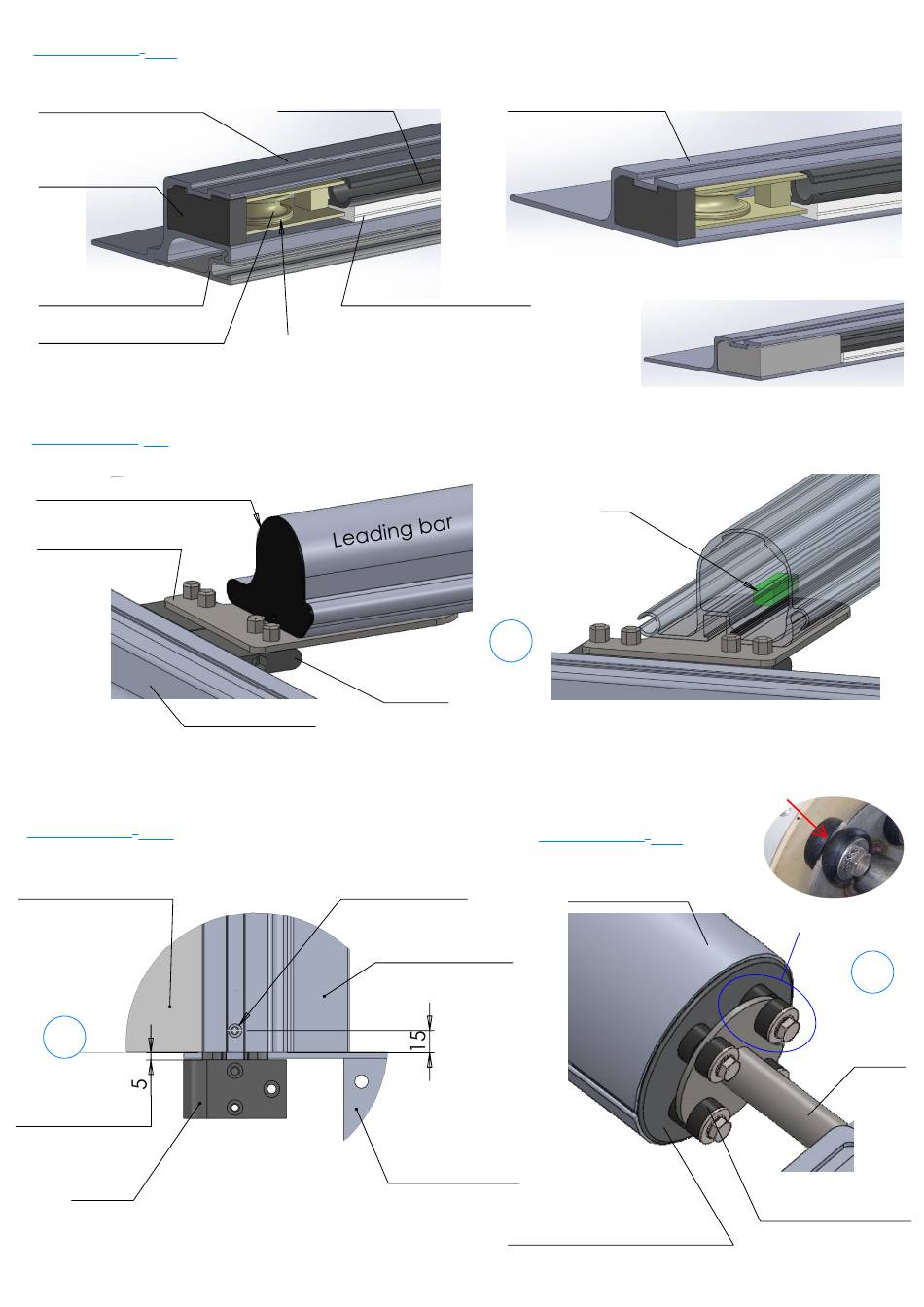 Leading bar

15

5