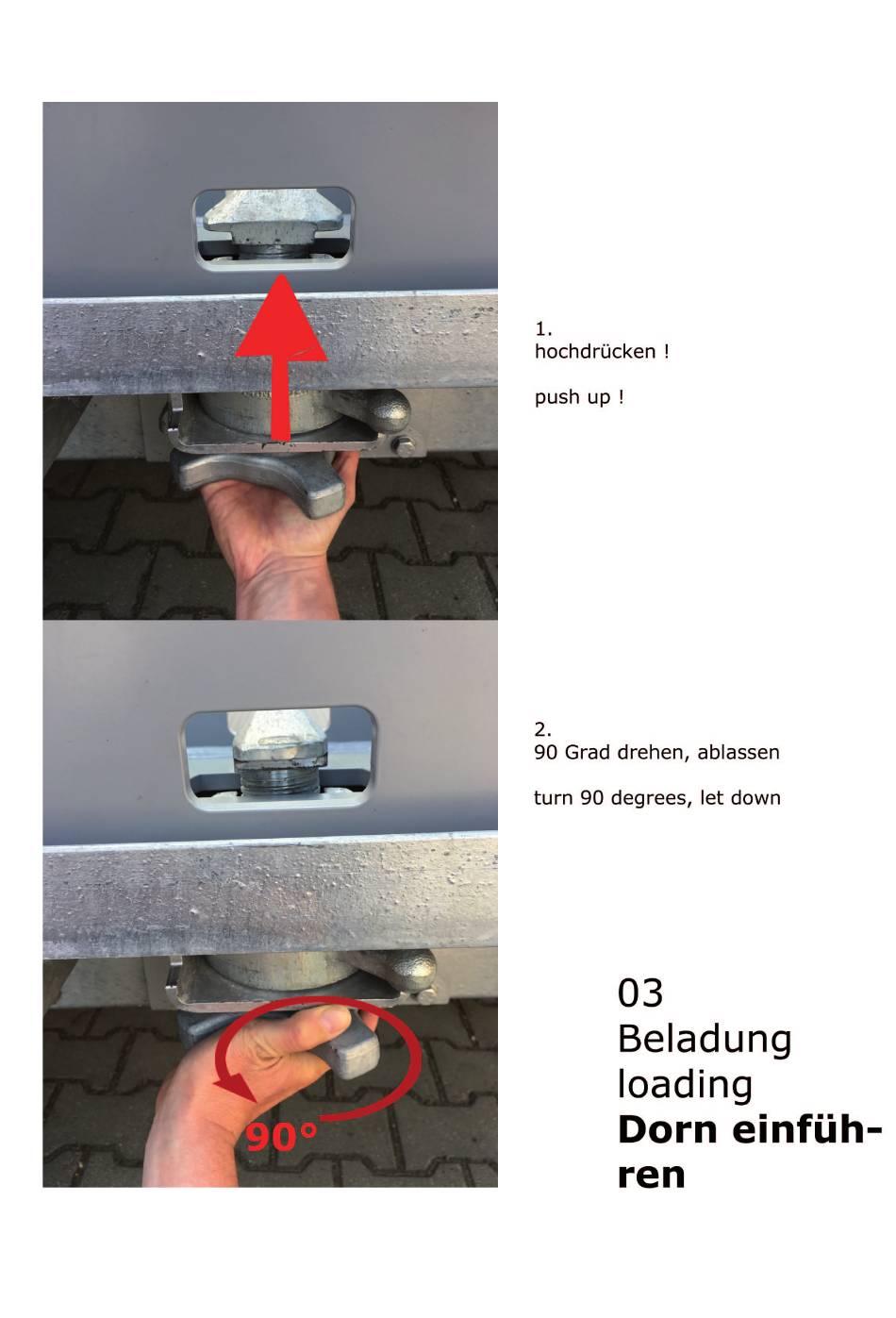 1.
hochdrücken !

push up !

2.
90 Grad drehen, ablassen

turn 90 degrees, let down

90°

03
Beladung
loading
**Dorn einführen**