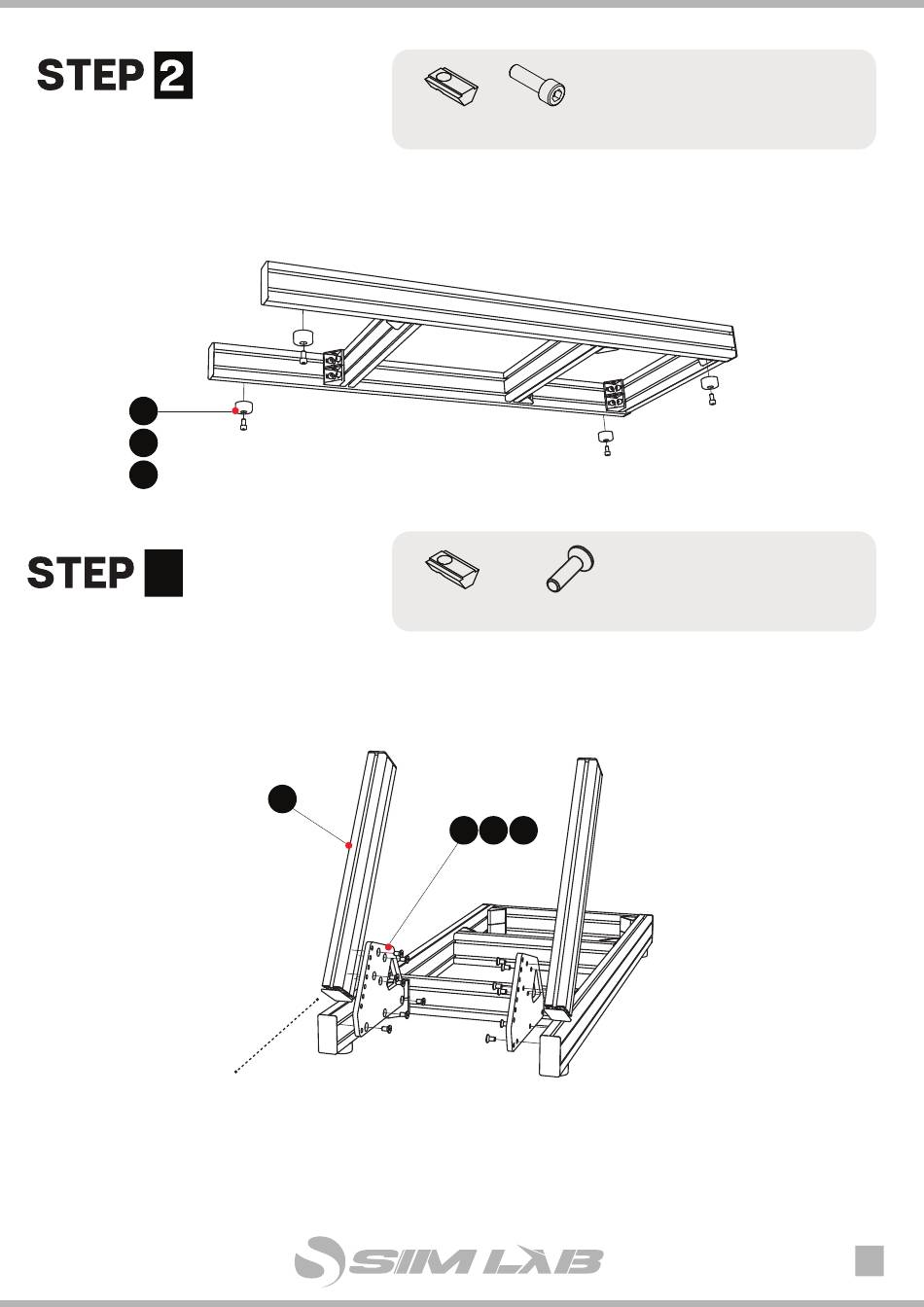 STEP 2

STEP

SIM LAB