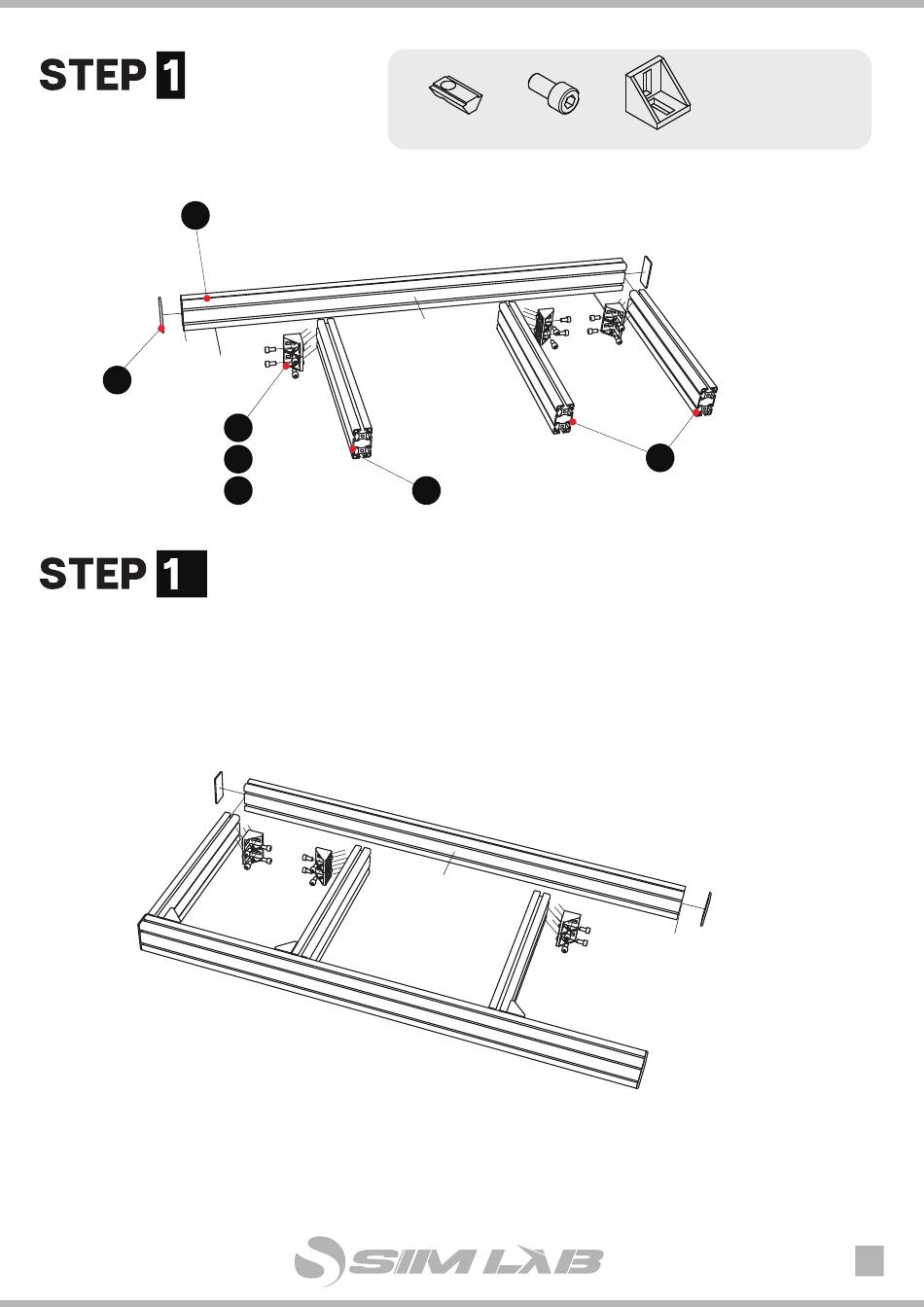 STEP 1

STEP 1

SIM LAB