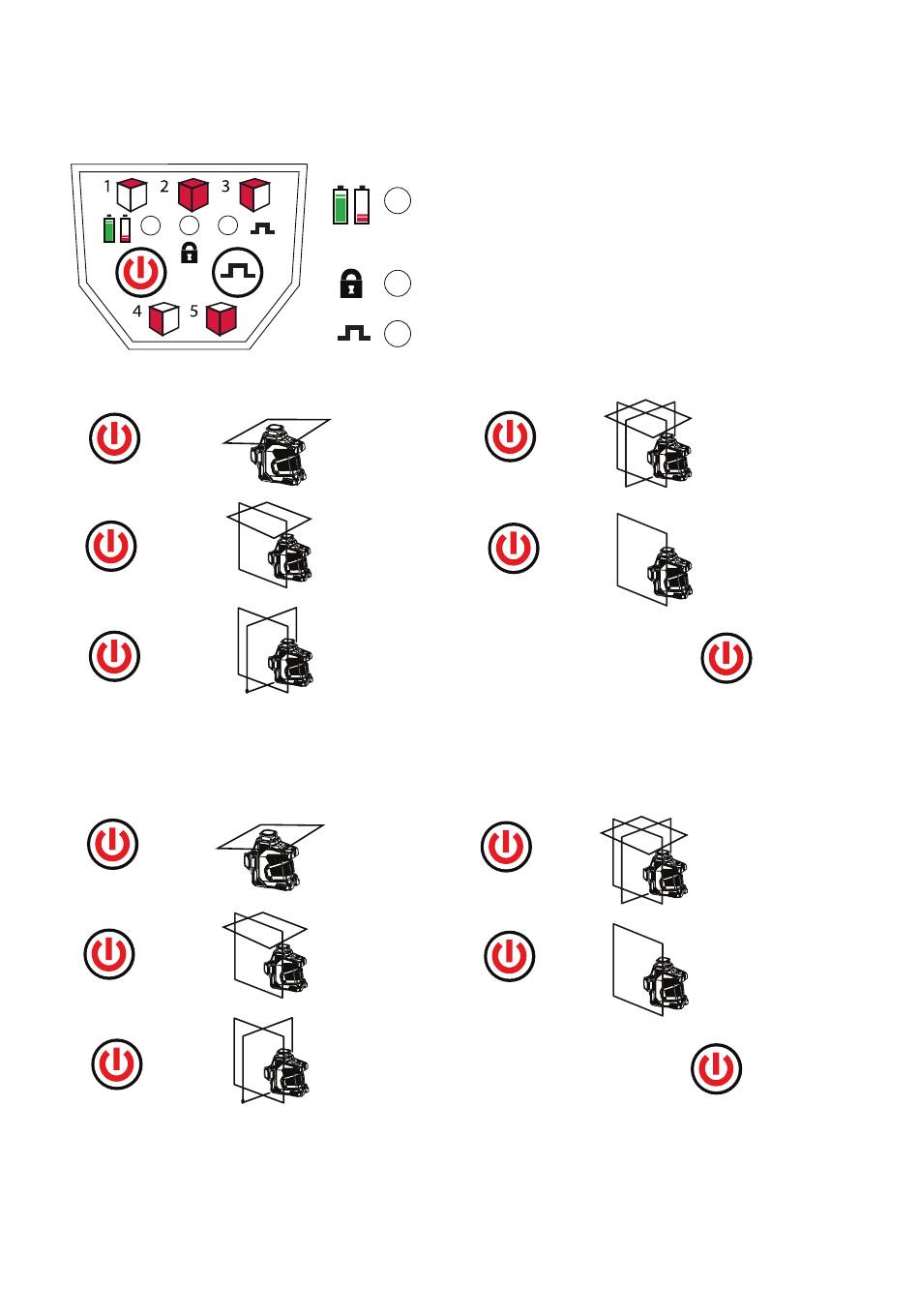 1 2 3

4 5