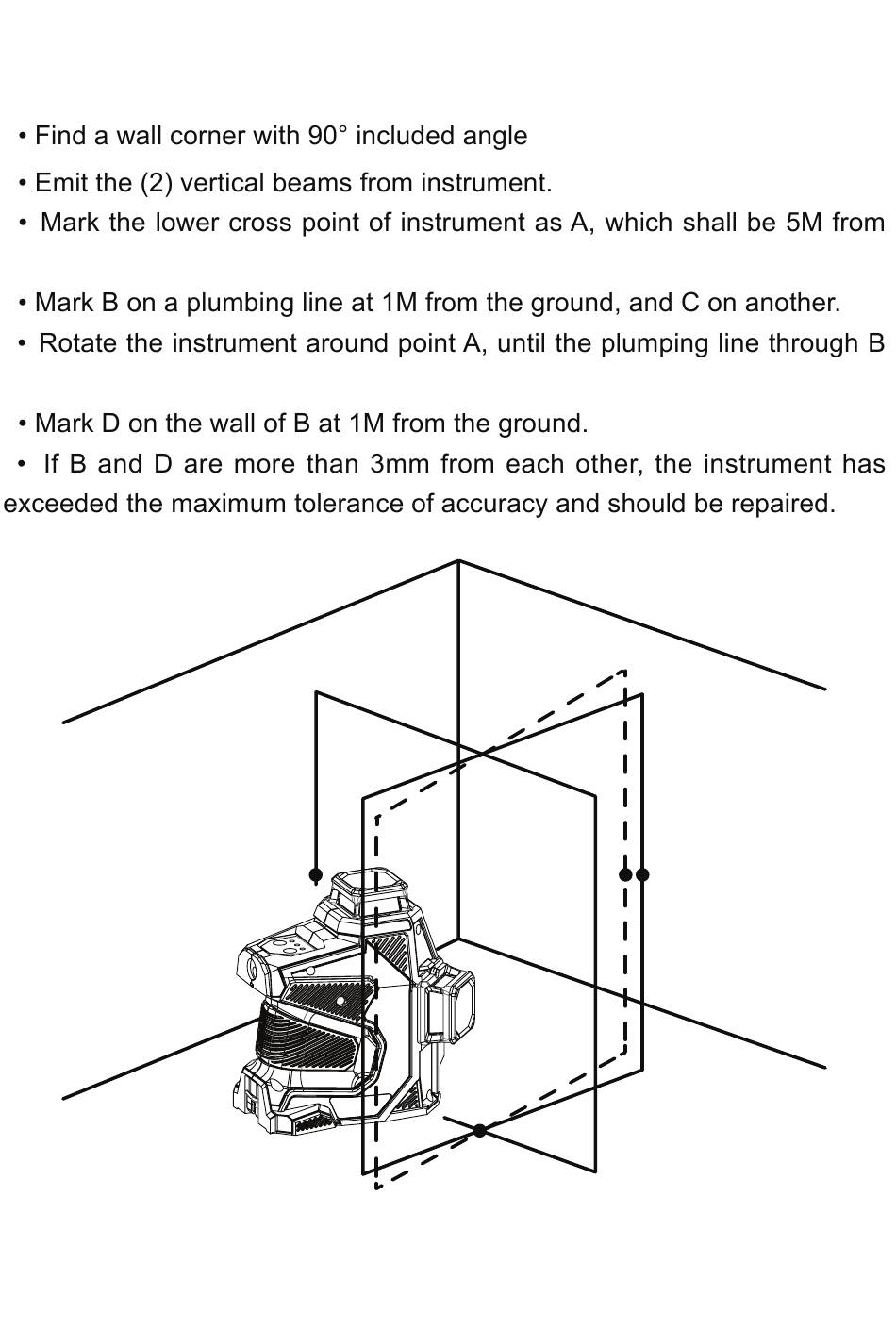 • Find a wall corner with 90° included angle

• Emit the (2) vertical beams from instrument.

• Mark the lower cross point of instrument as A, which shall be 5M from

• Mark B on a plumbing line at 1M from the ground, and C on another.

• Rotate the instrument around point A, until the plumping line through B

• Mark D on the wall of B at 1M from the ground.

• If B and D are more than 3mm from each other, the instrument has exceeded the maximum tolerance of accuracy and should be repaired.