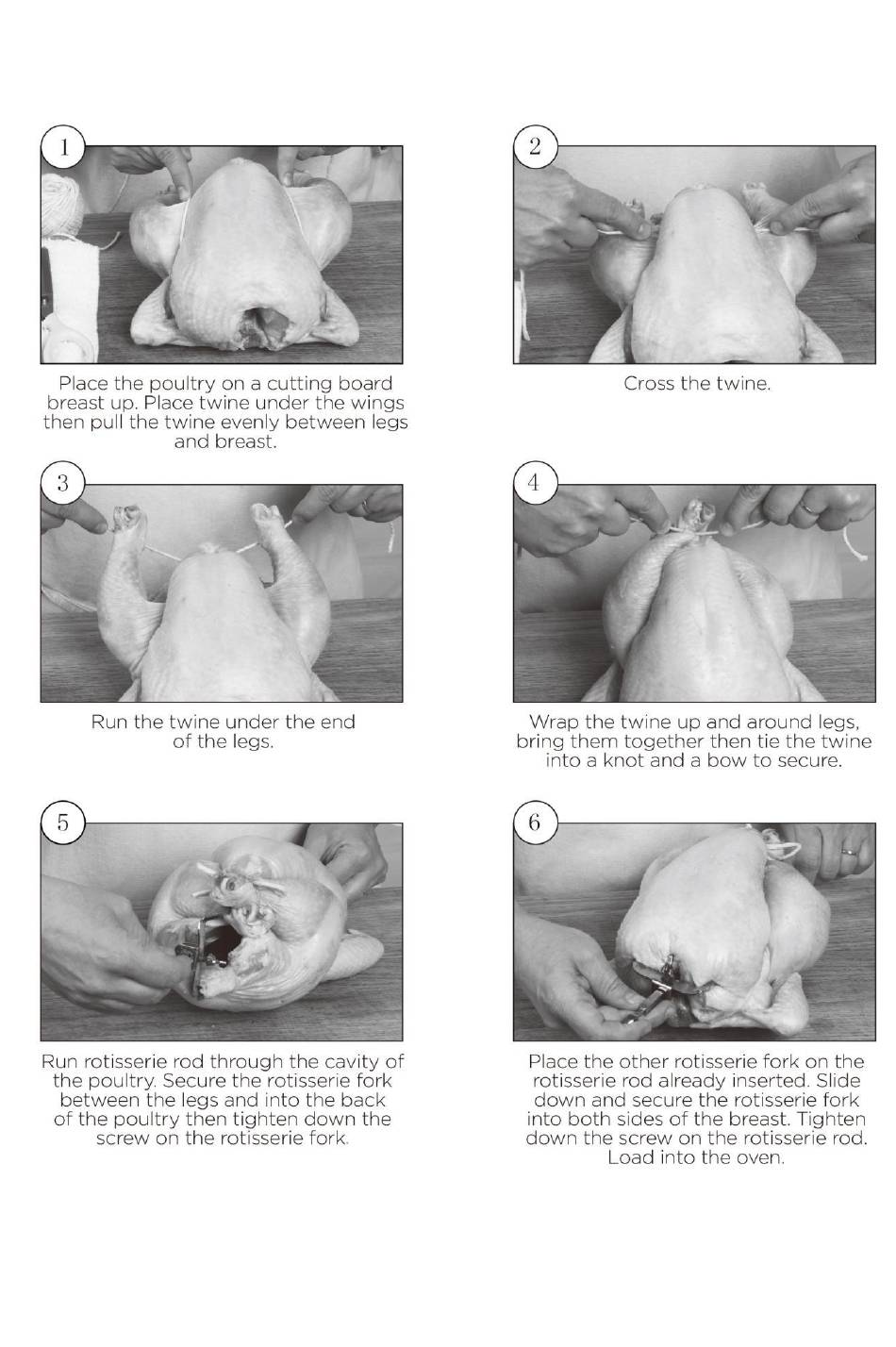 1

Place the poultry on a cutting board breast up. Place twine under the wings then pull the twine evenly between legs and breast.

2

Cross the twine.

3

Run the twine under the end of the legs.

4

Wrap the twine up and around legs, bring them together then tie the twine into a knot and a bow to secure.

5

Run rotisserie rod through the cavity of the poultry. Secure the rotisserie fork between the legs and into the back of the poultry then tighten down the screw on the rotisserie fork.

6

Place the other rotisserie fork on the rotisserie rod already inserted. Slide down and secure the rotisserie fork into both sides of the breast. Tighten down the screw on the rotisserie rod. Load into the oven.