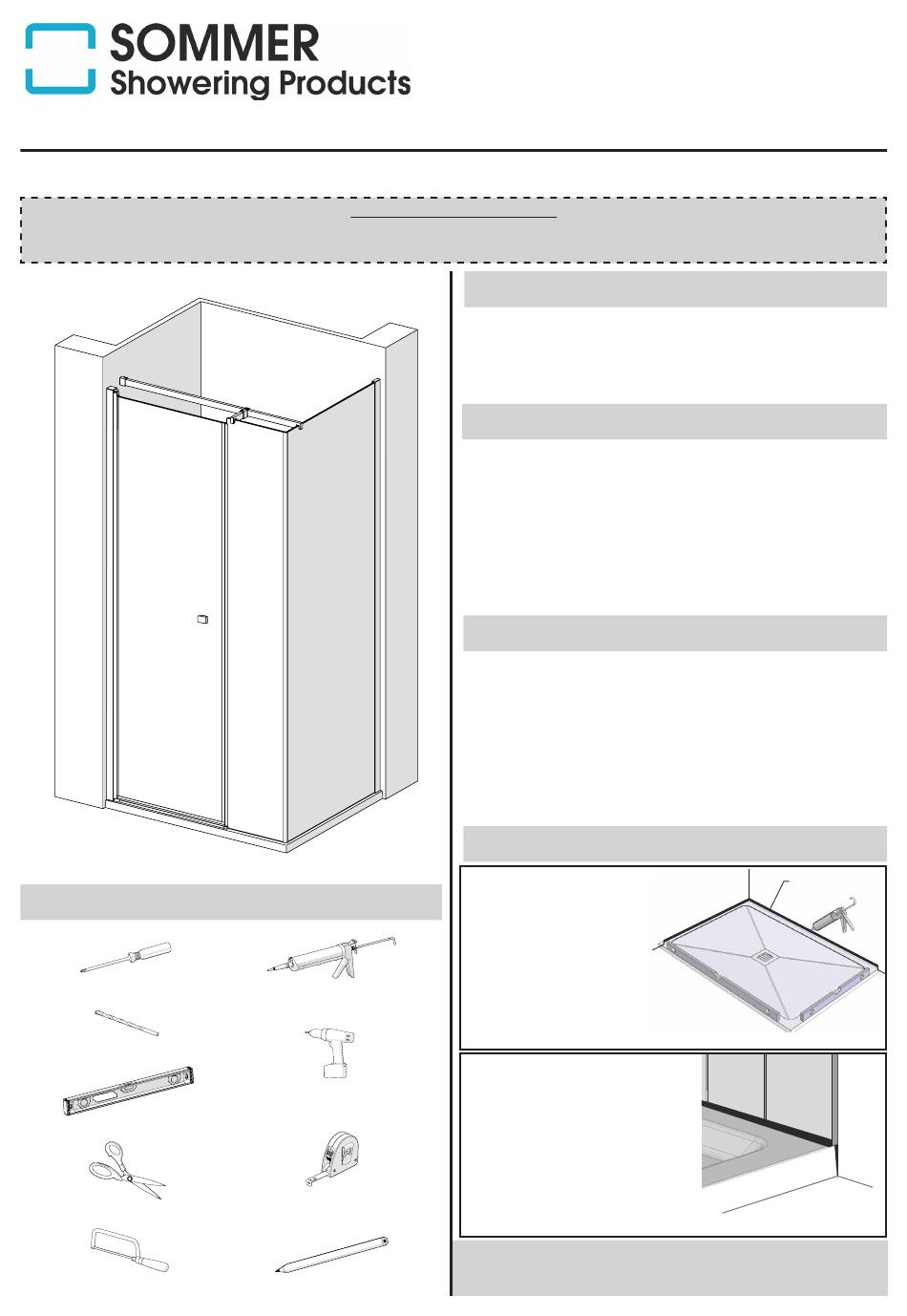 SOMMER
Showering Products