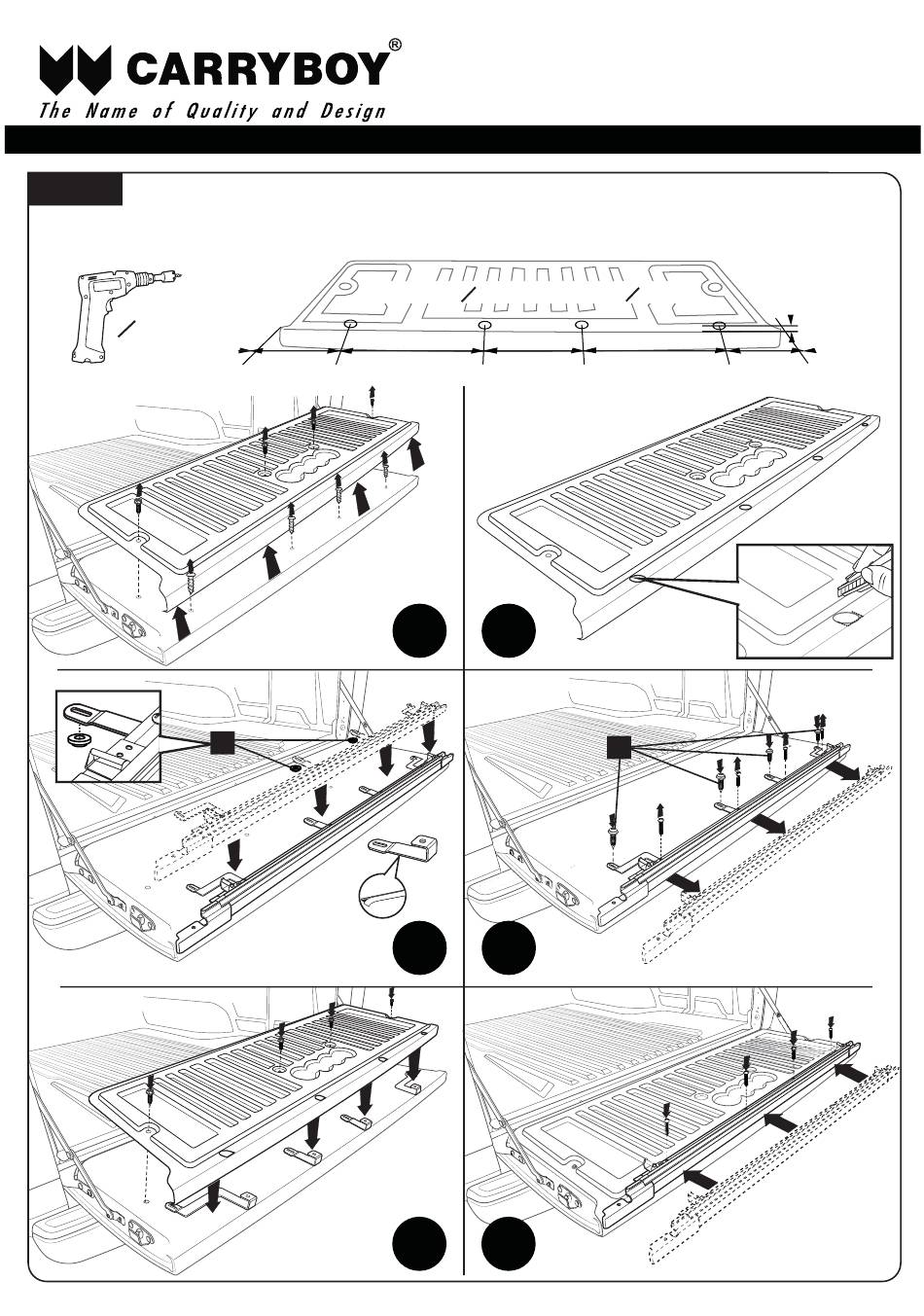 CARRYBOY®
The Name of Quality and Design