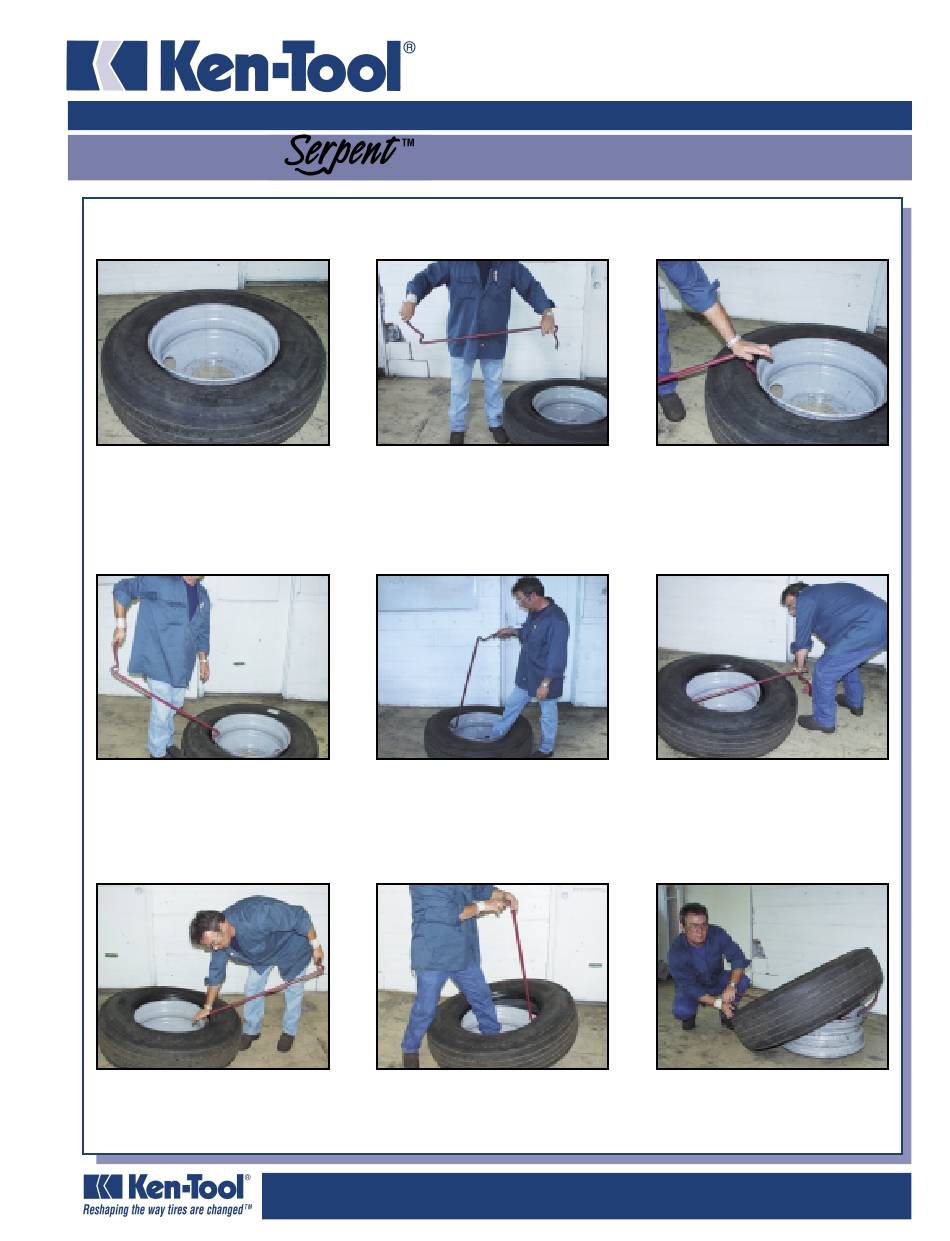 Ken-Tool®

Serpent™

Ken-Tool®
Reshaping the way tires are changed™