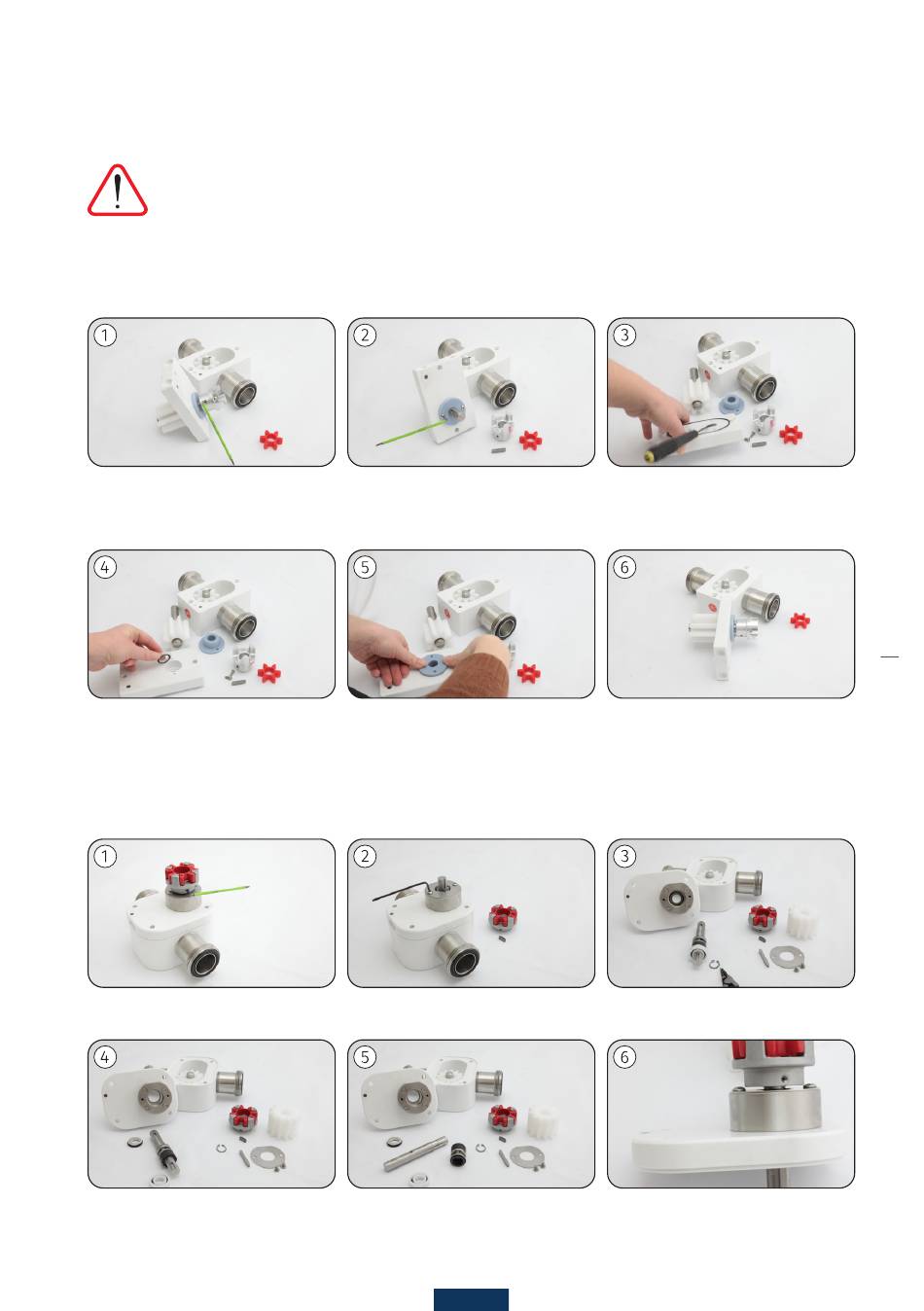 1

2

3

4

5

6

1

2

3

4

5

6