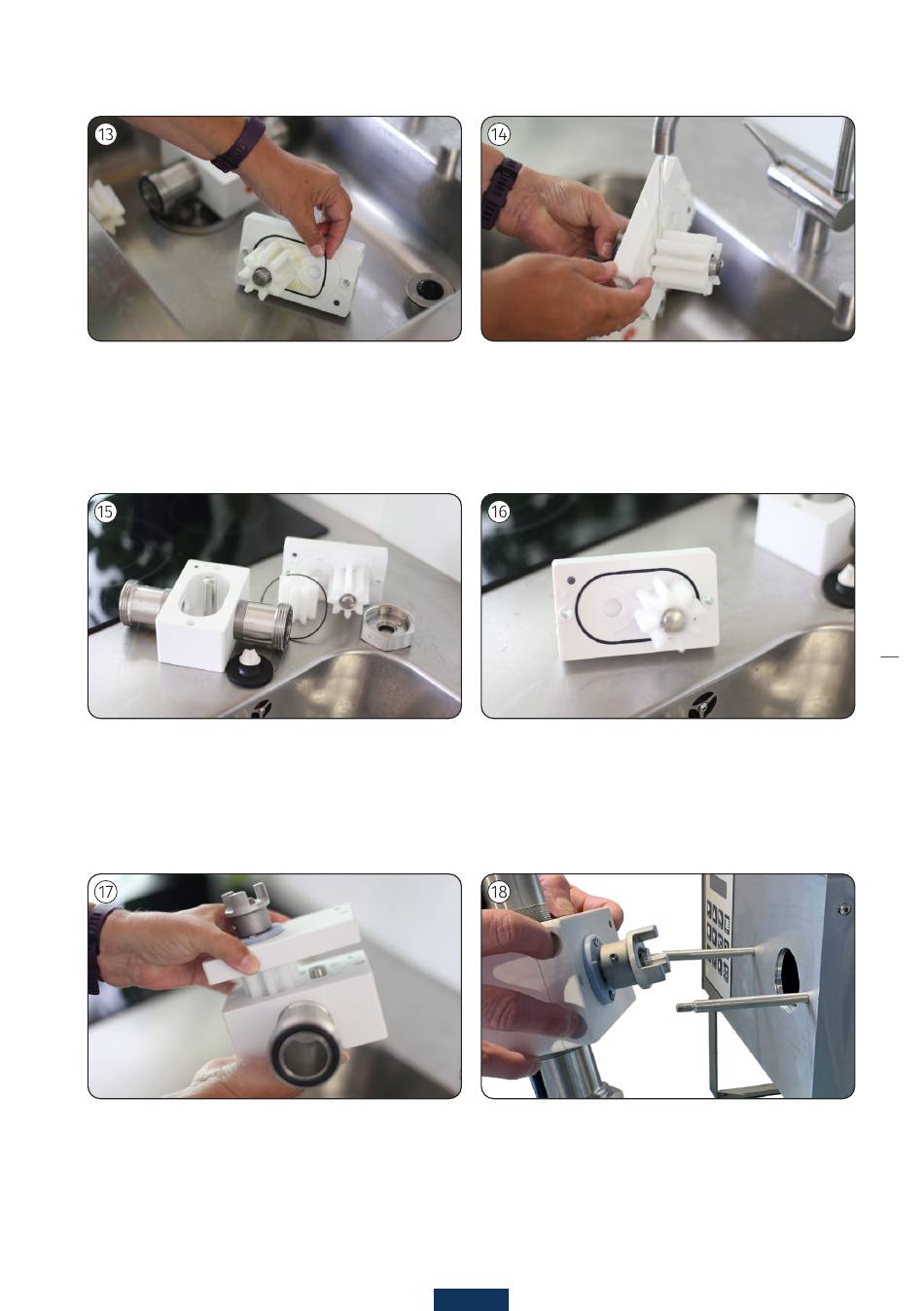 13

14

15

16

17

18