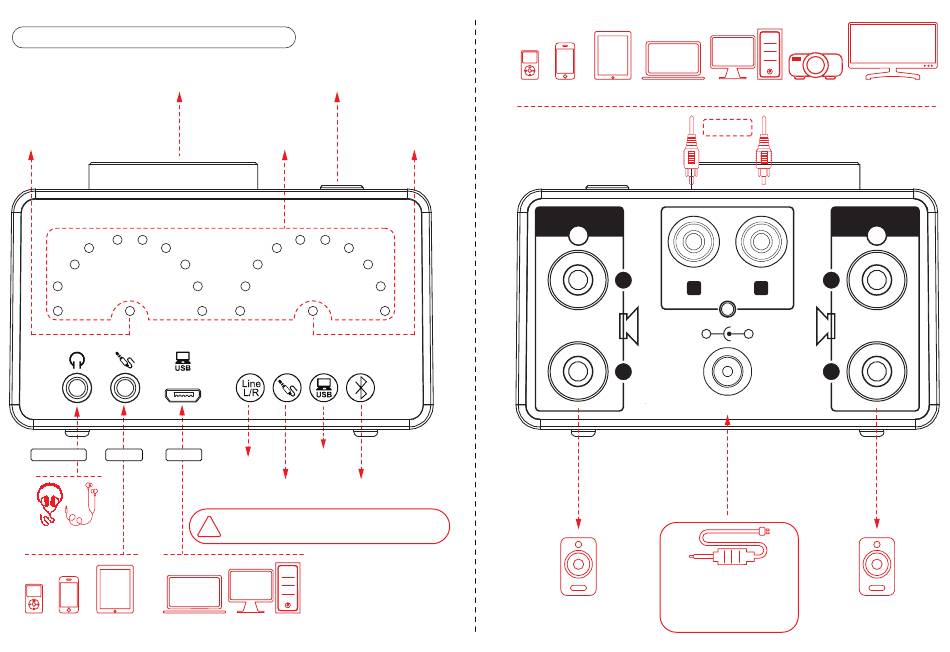 USB

Line L/R

USB