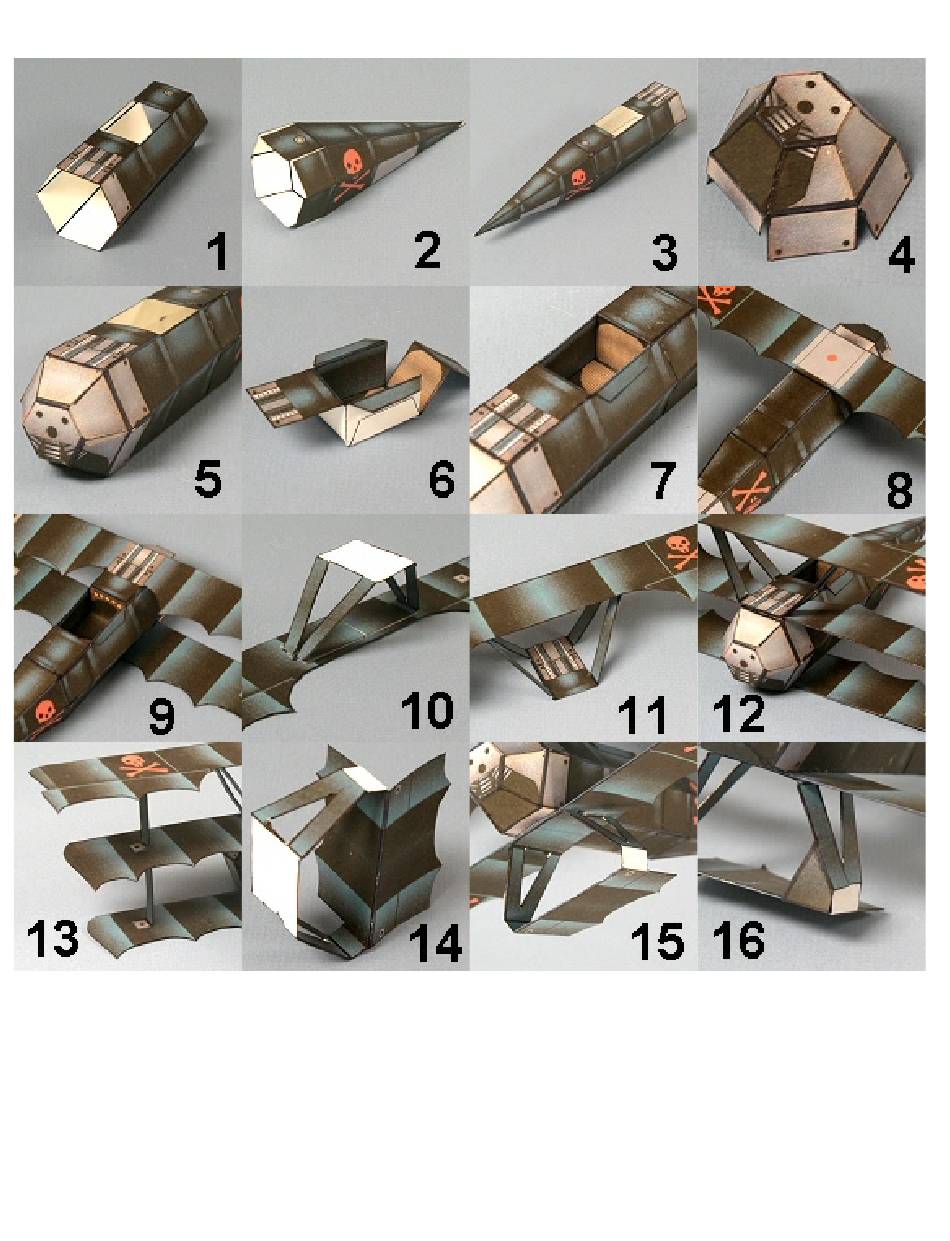 1 2 3 4

5 6 7 8

9 10 11 12

13 14 15 16