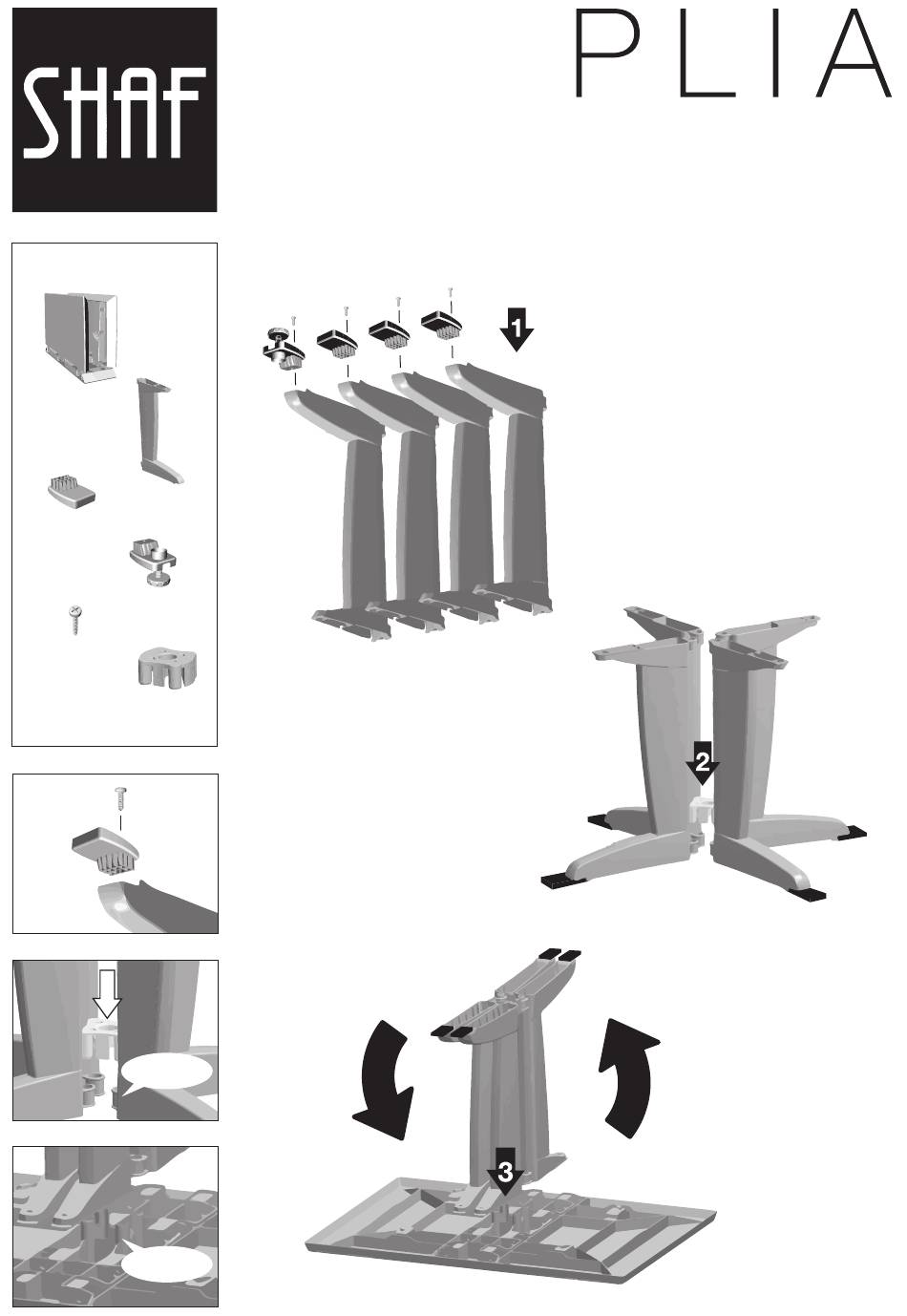 SHAF

PLIA

1

2

3