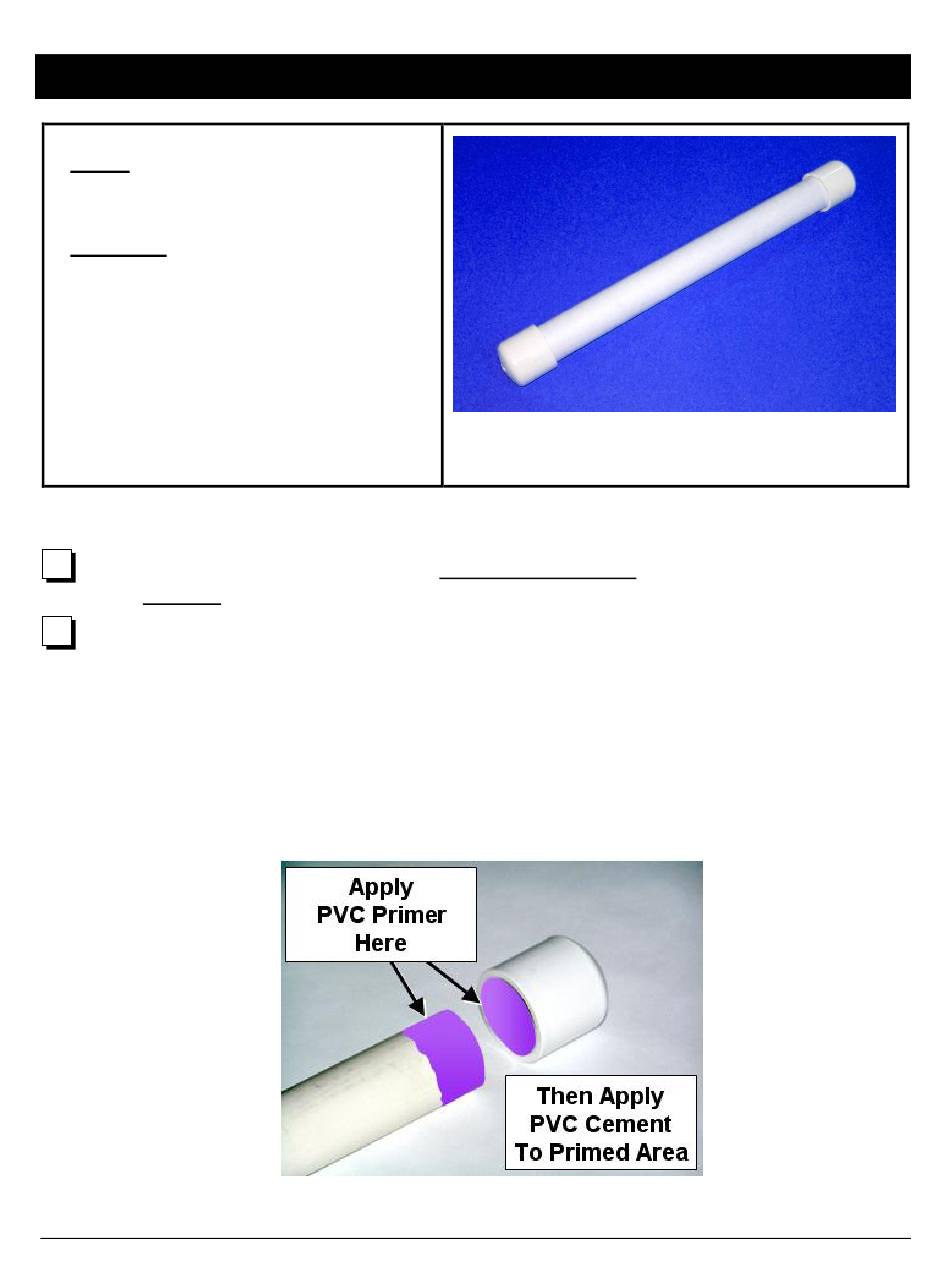 Apply
PVC Primer
Here

Then Apply
PVC Cement
To Primed Area