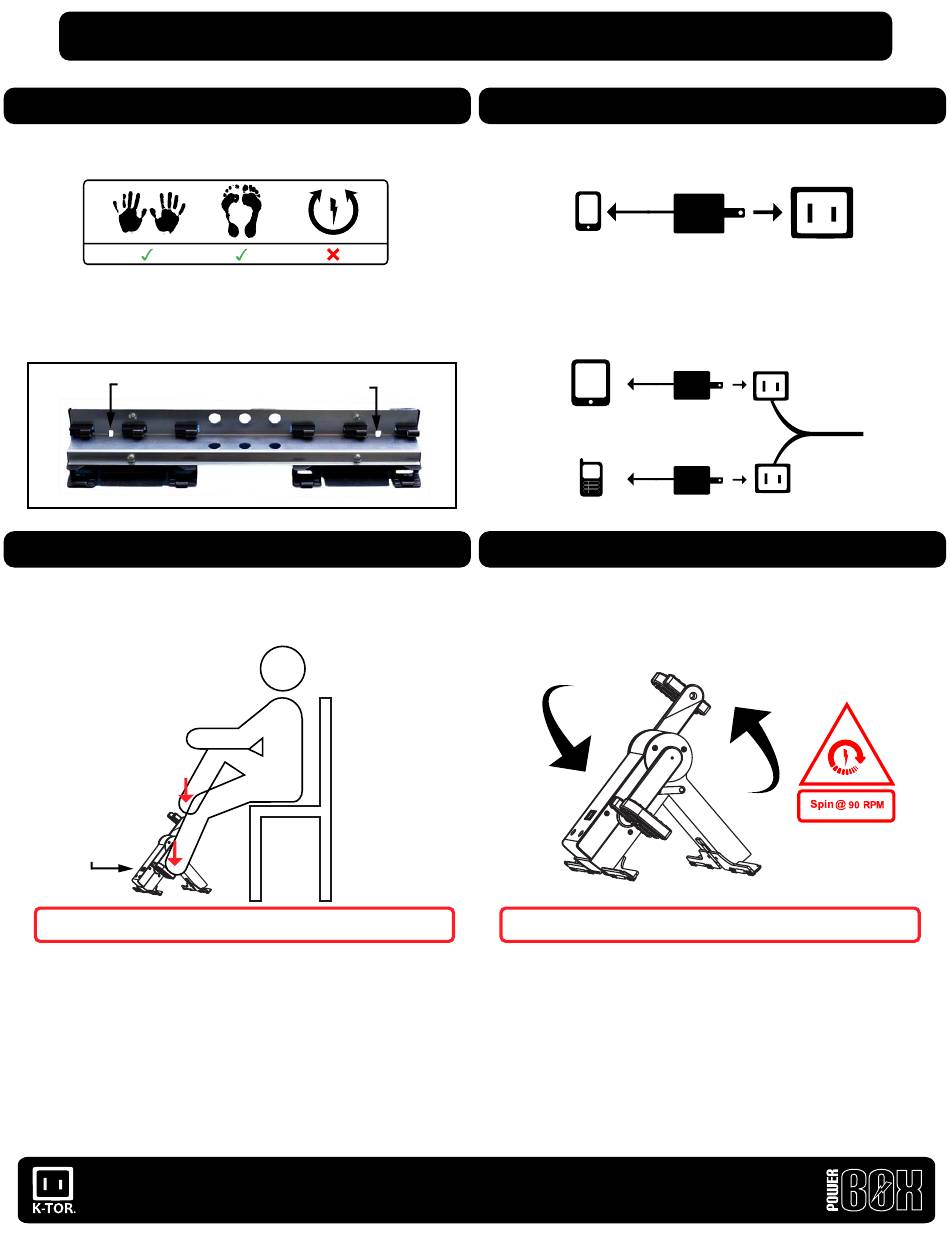 Spin@ 90 RPM

K-TOR.

POWER BOX