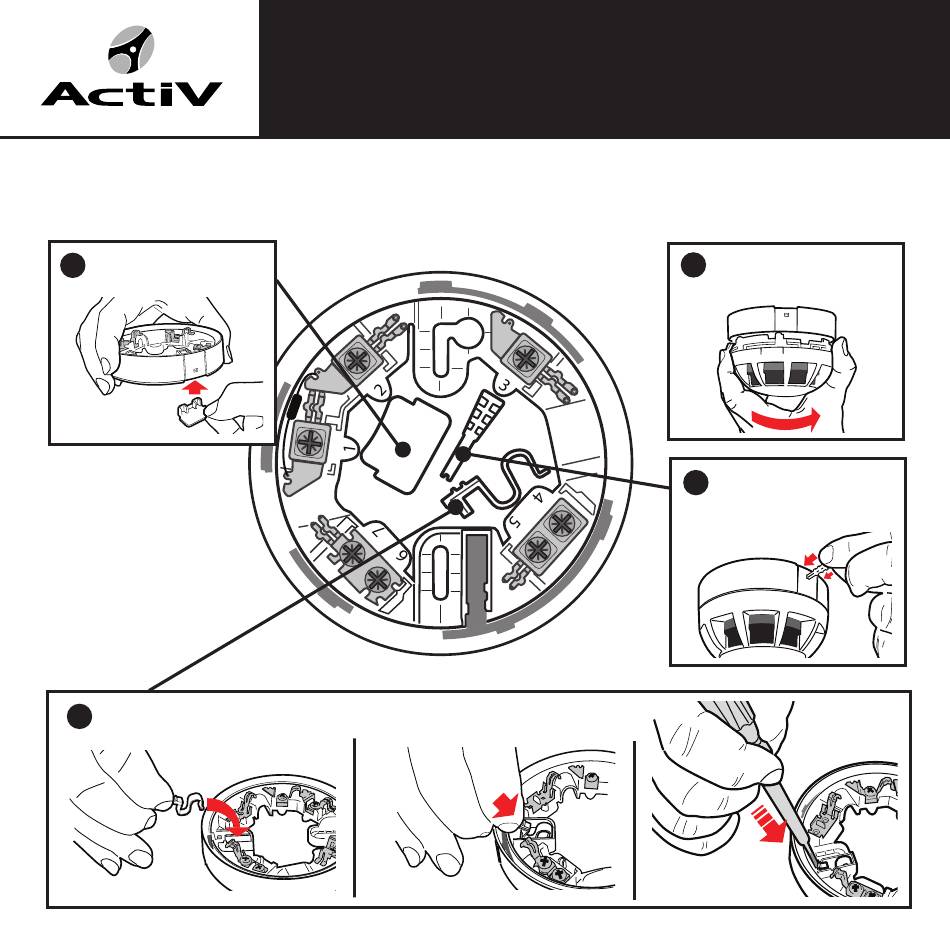 ActiV

2

3

4

5

6

7