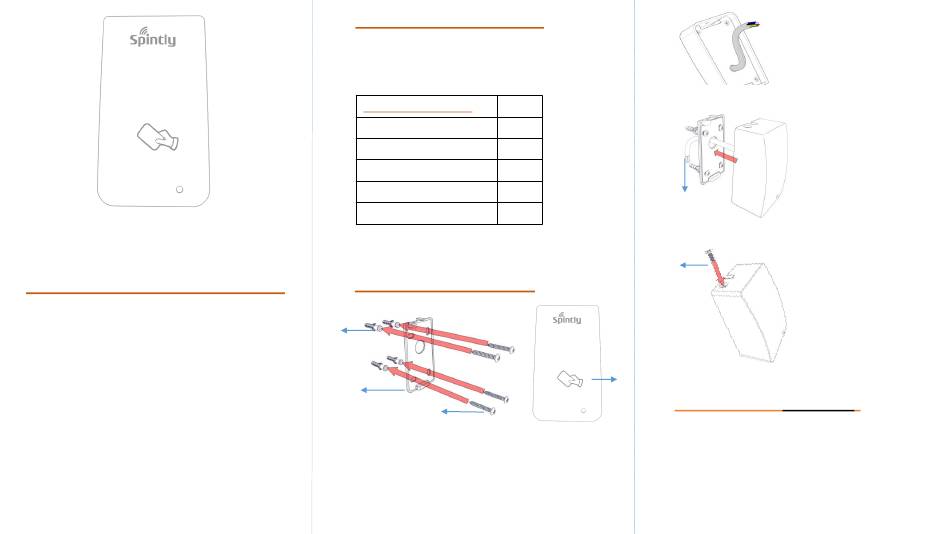 Spintly

Spintly