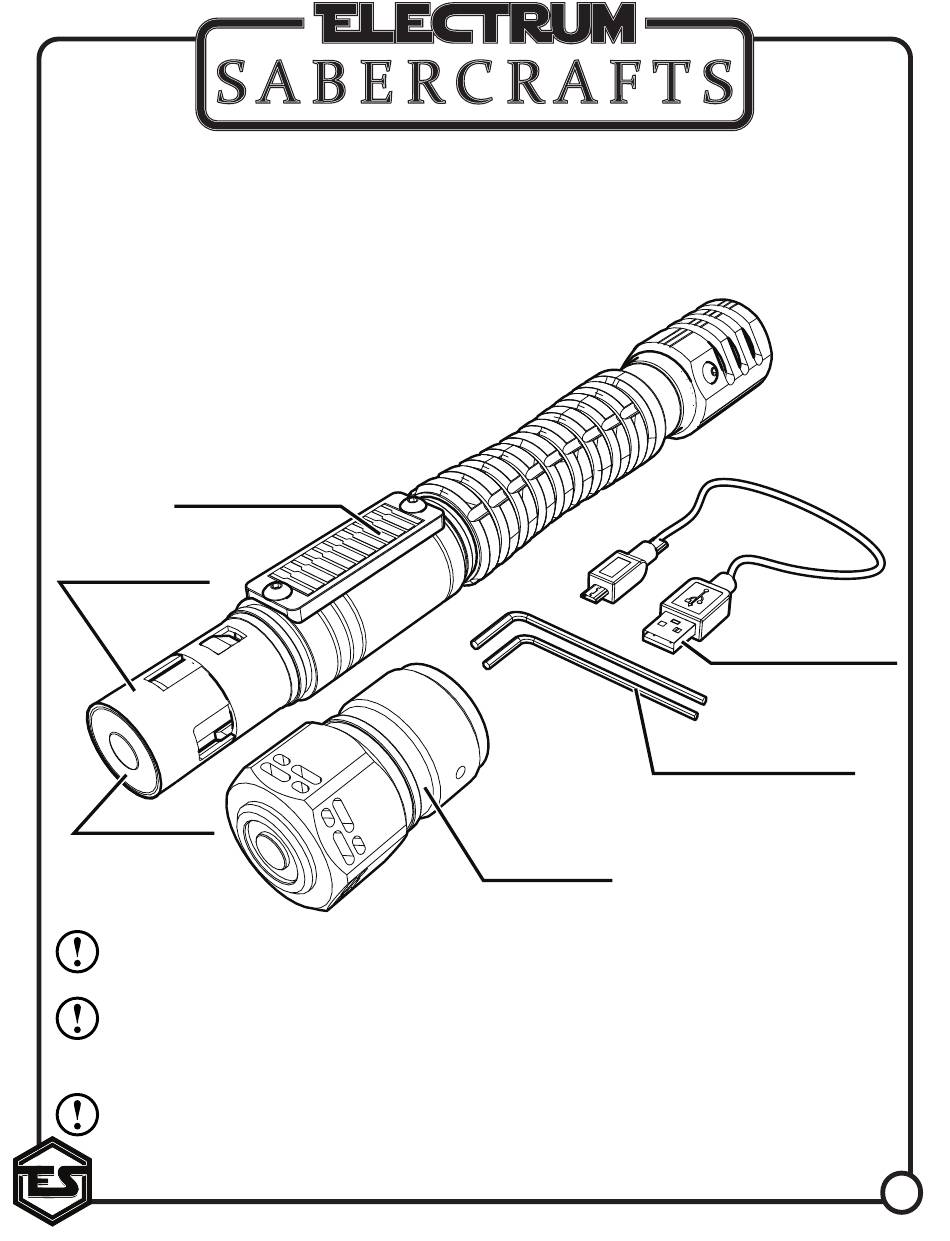 ELECTRUM
SABERCRAFTS

ES