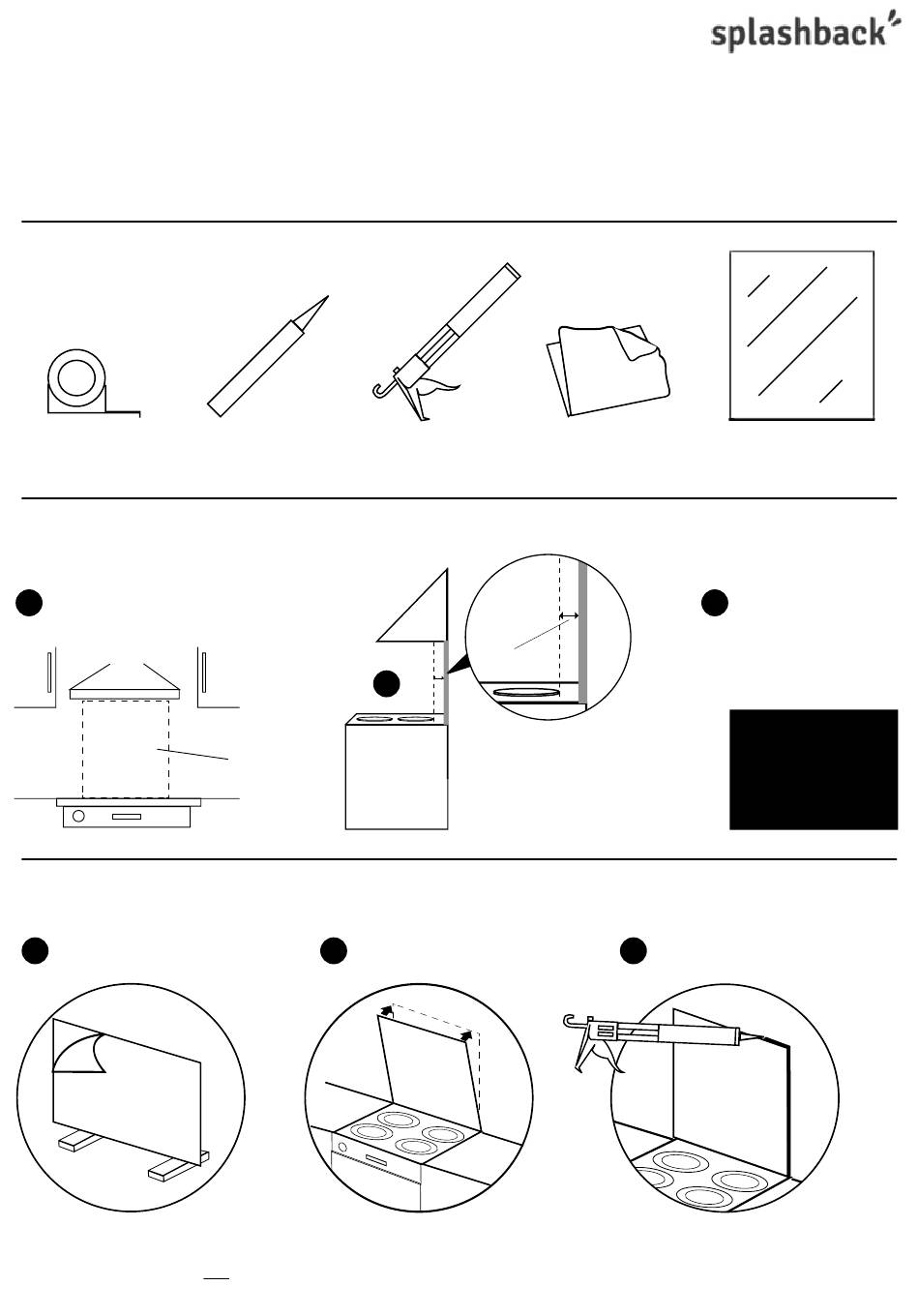 splashback