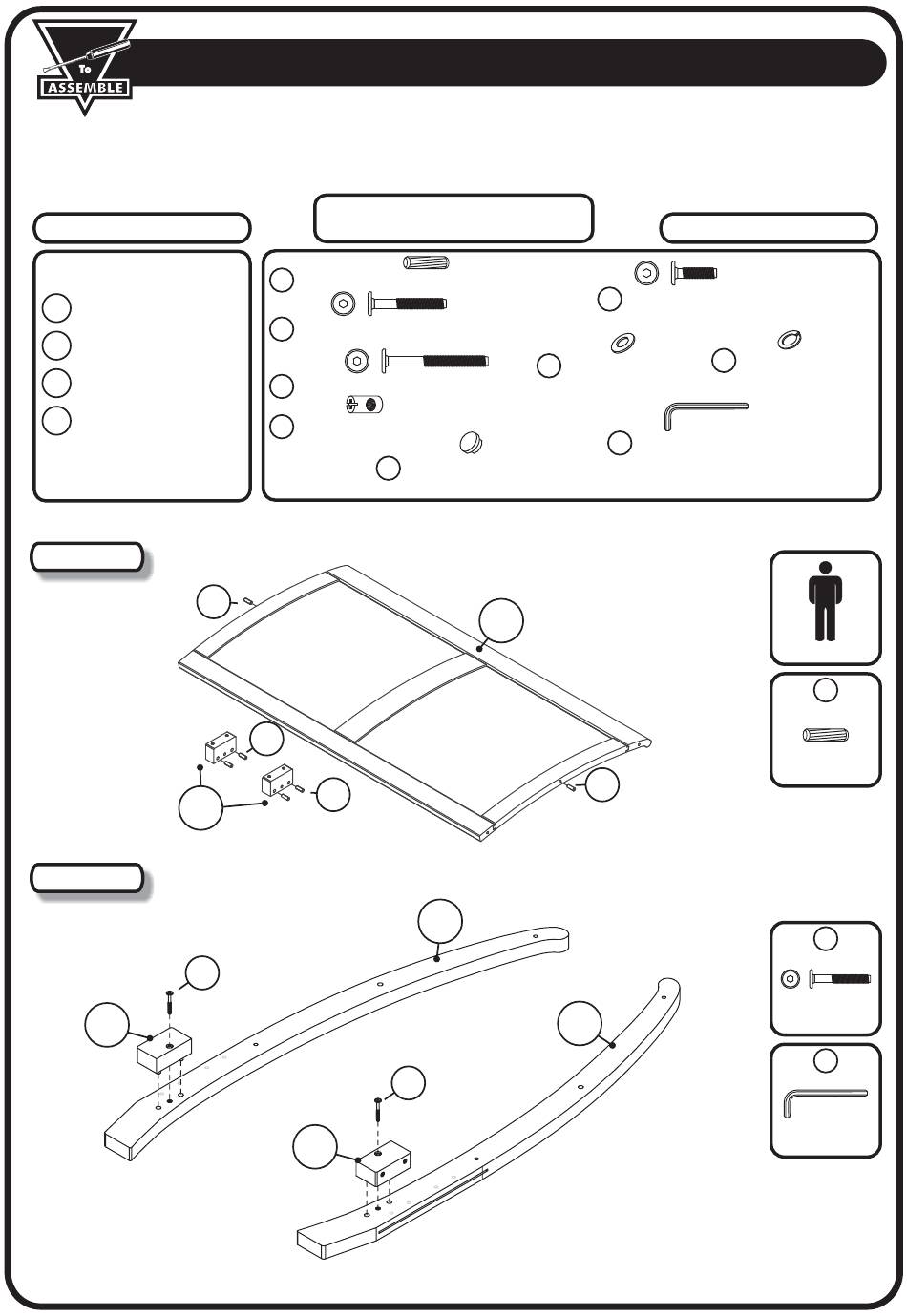 To
ASSEMBLE