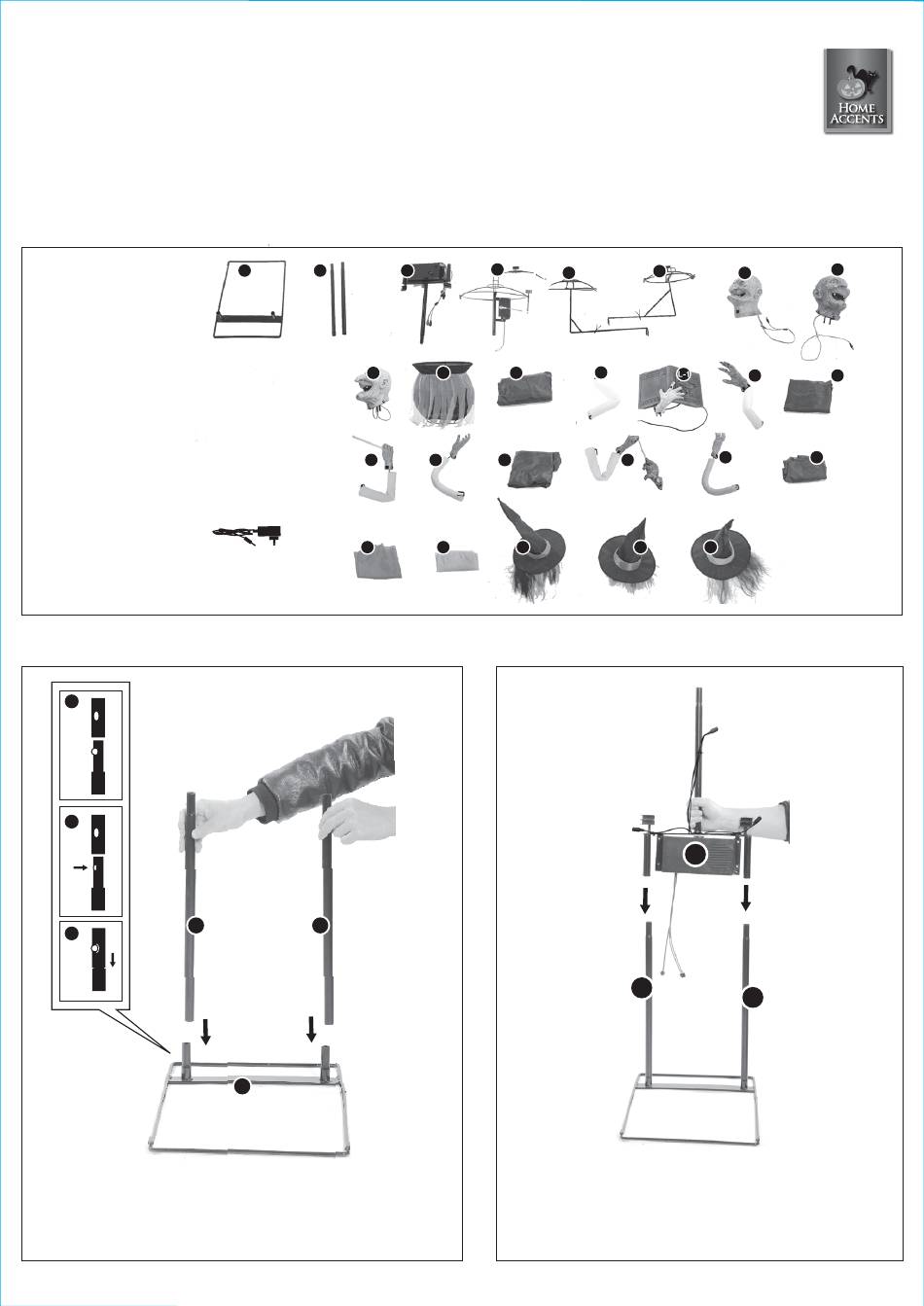 HOME ACCENTS