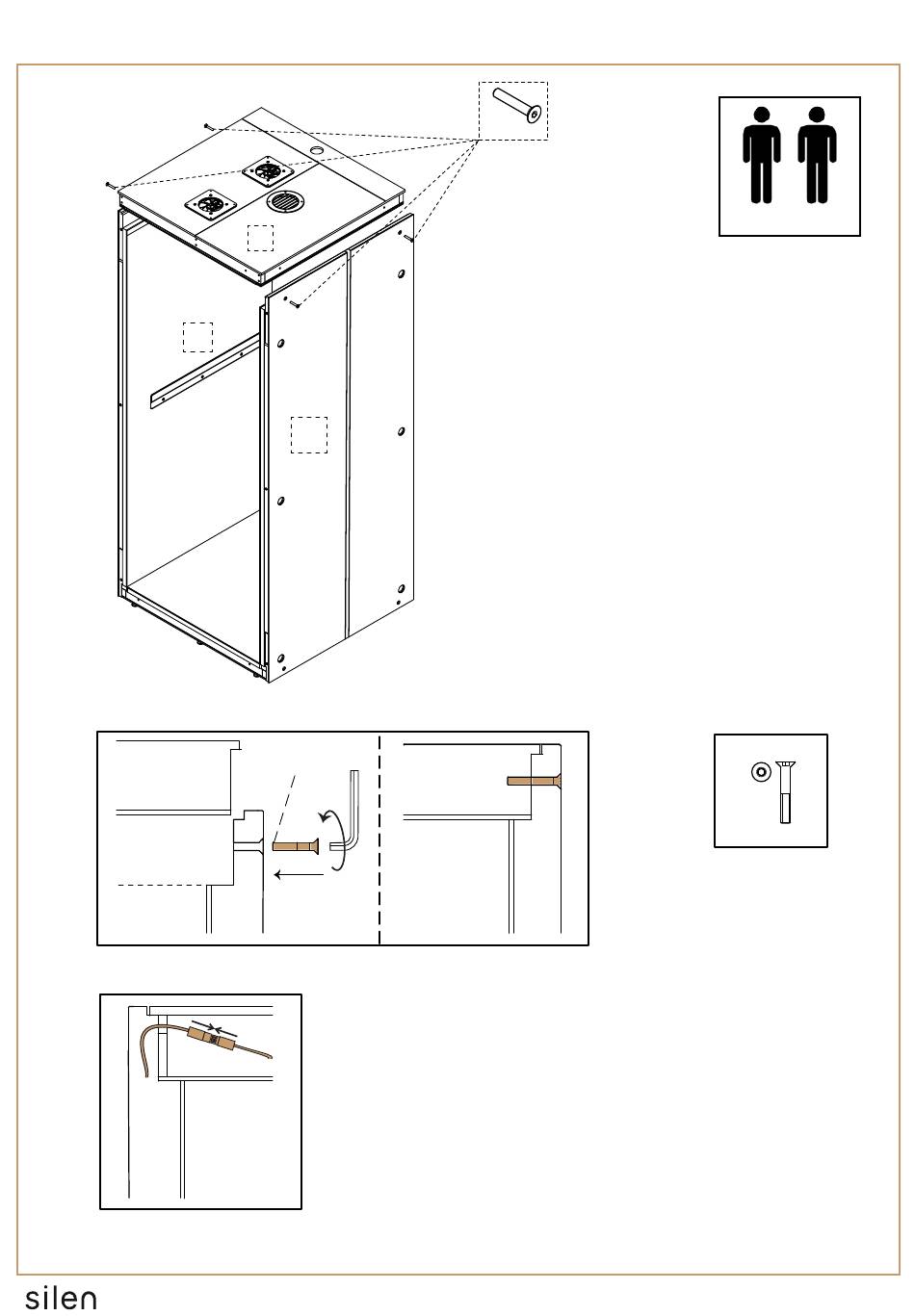 silen