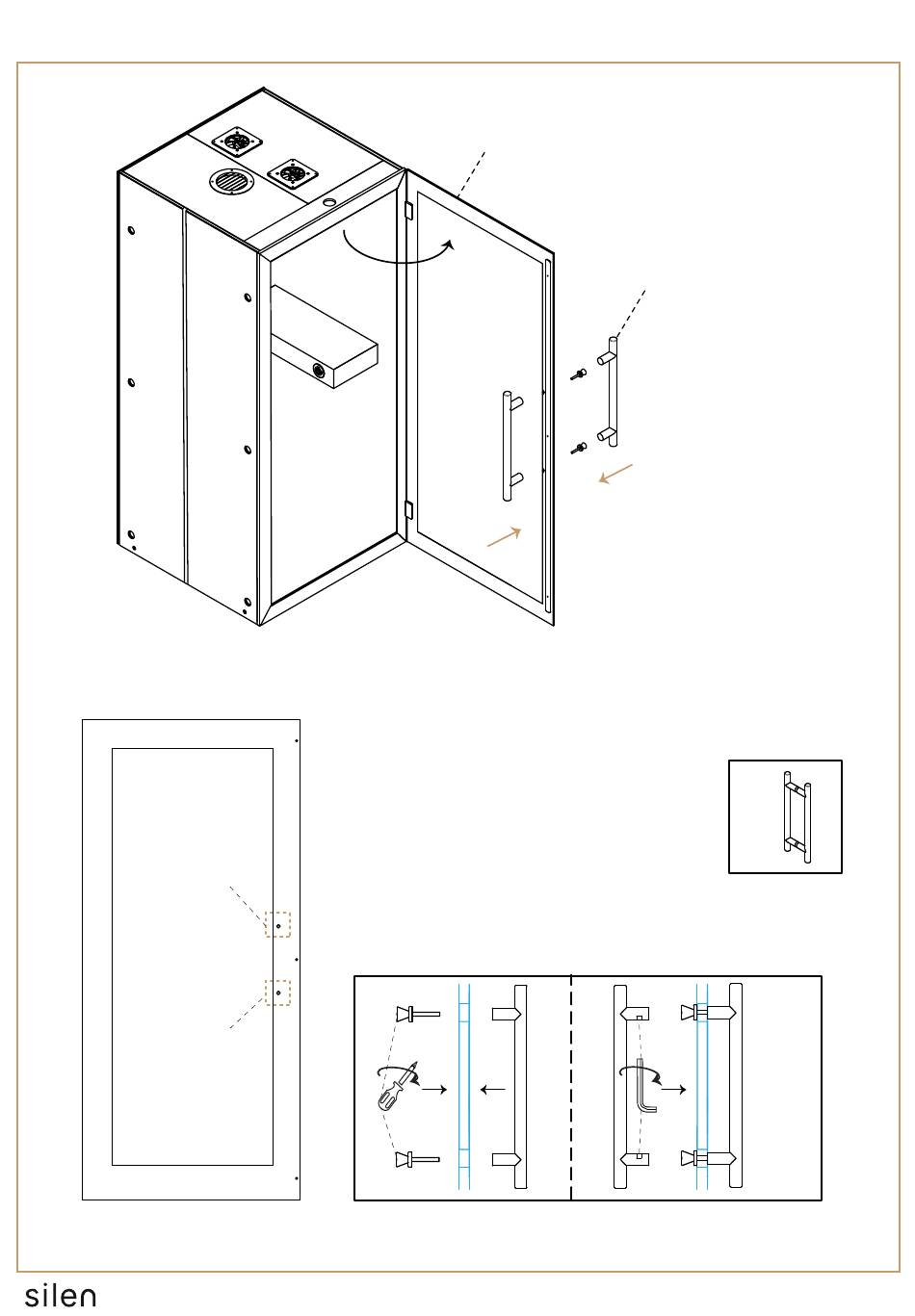 silen