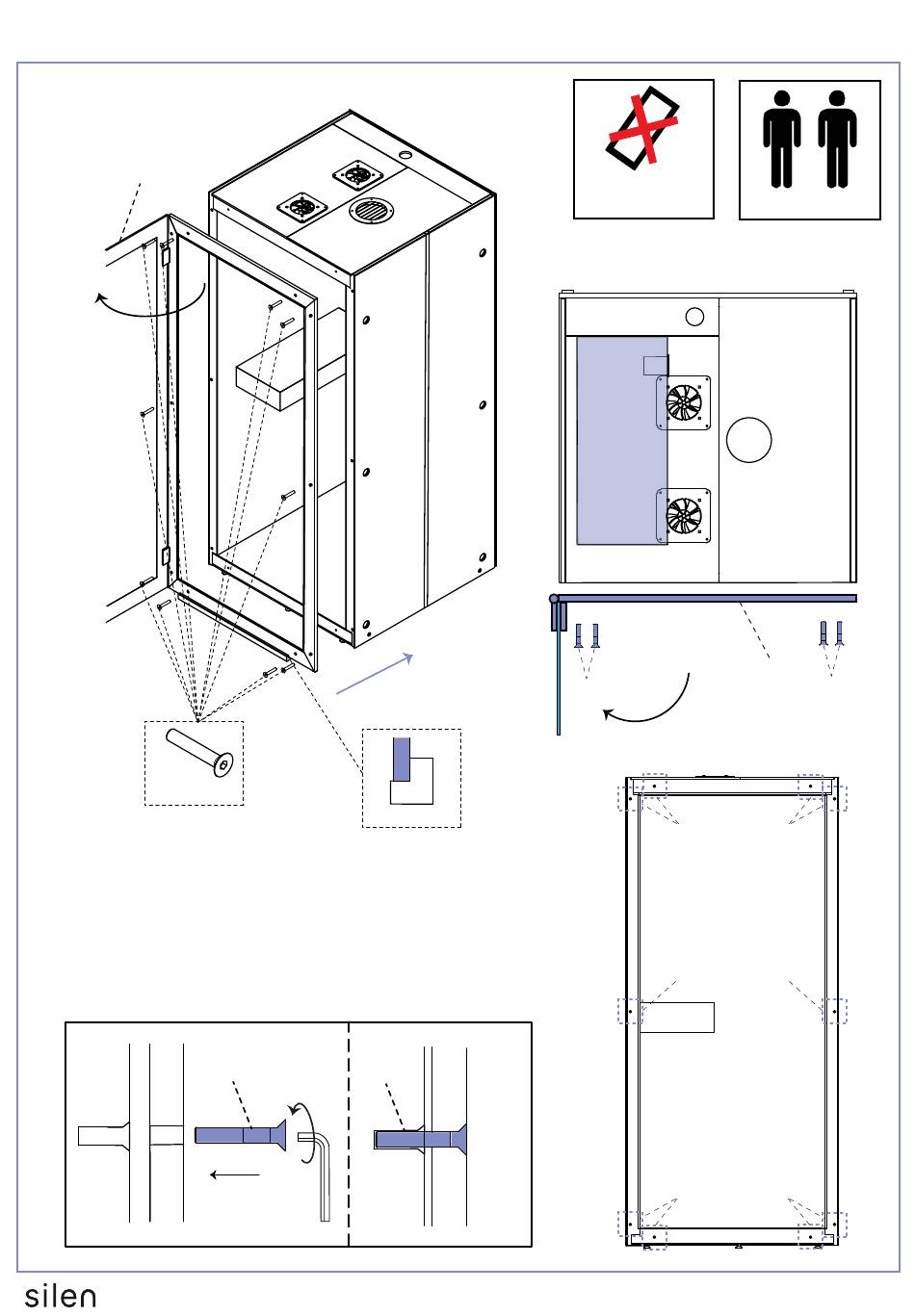 silen