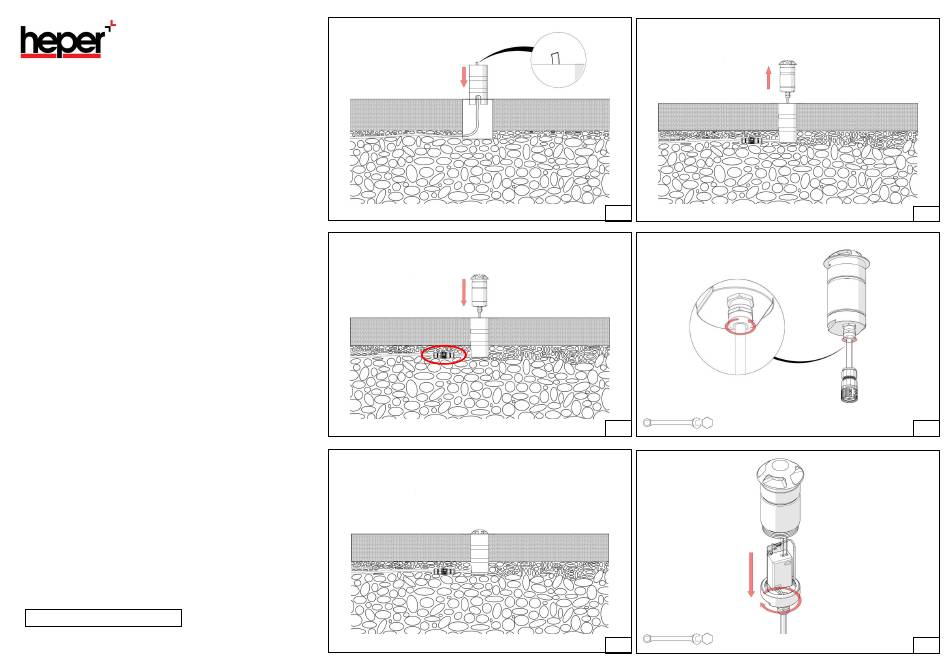 heper