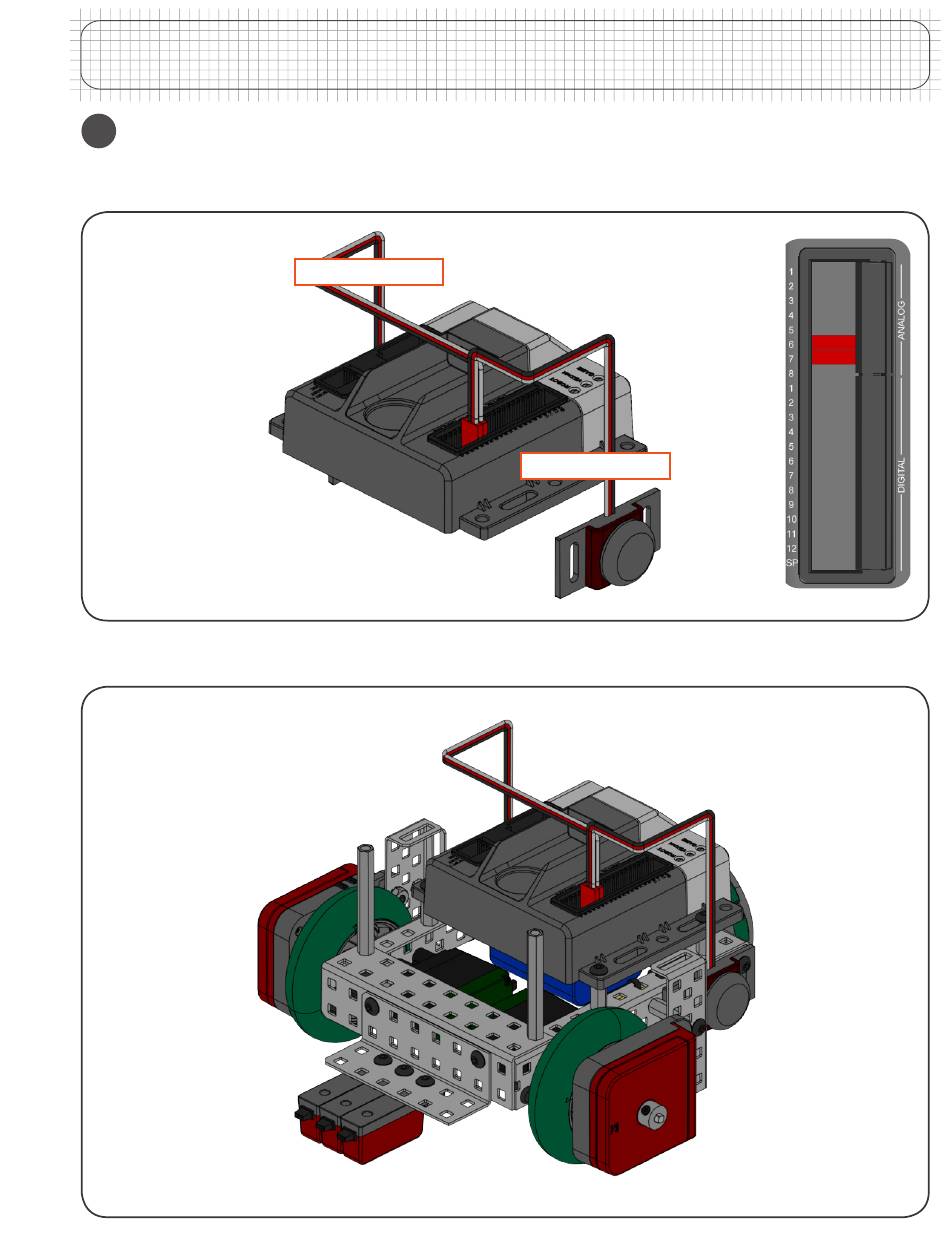 1
2
3
4
5
6
7
8
1
2
3
4
5
6
7
8
9
10
11
12
SP

ANALOG

DIGITAL