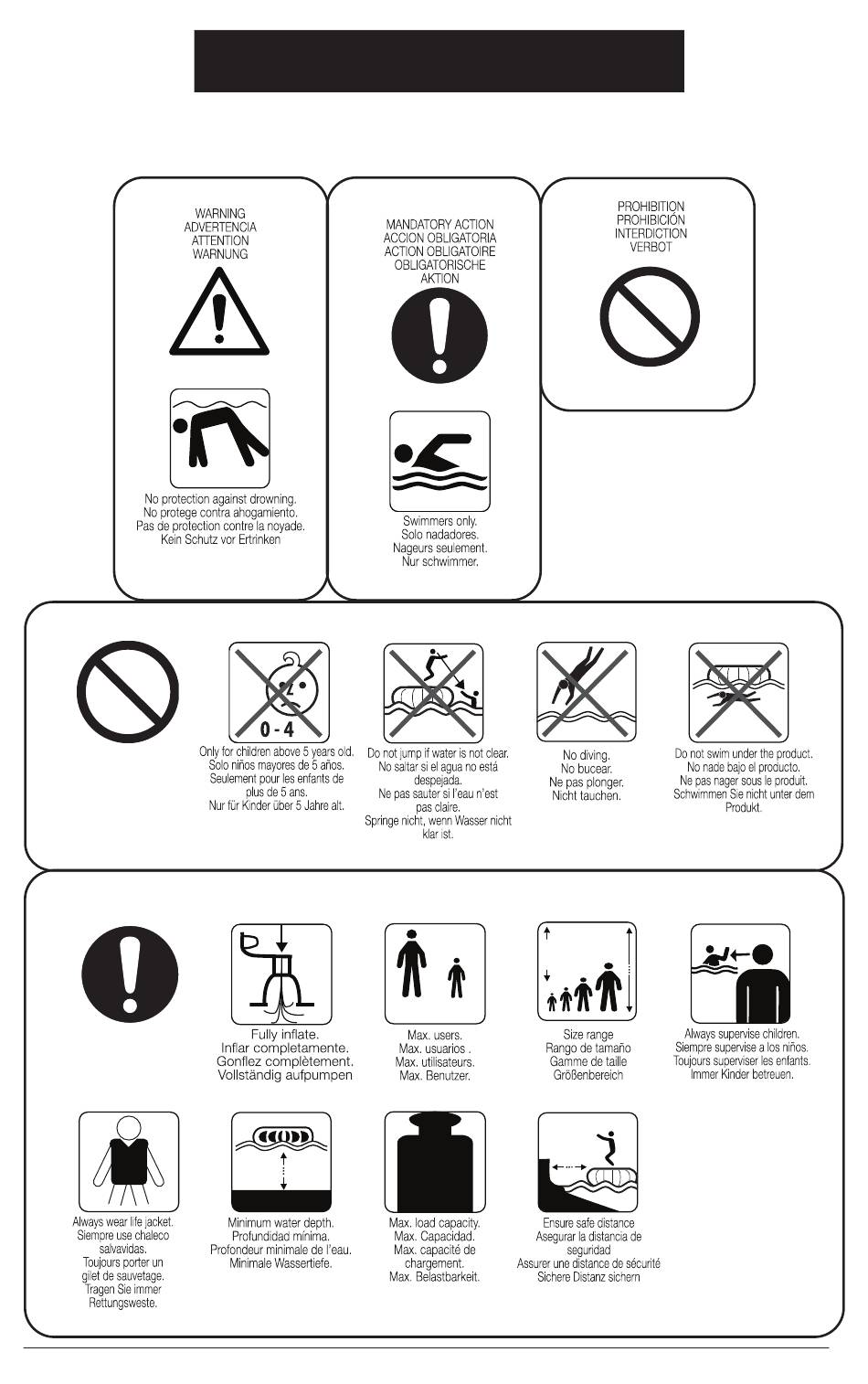 WARNING
ADVERTENCIA
ATTENTION
WARNUNG

No protection against drowning.
No protege contra ahogamiento.
Pas de protection contre la noyade.
Kein Schutz vor Ertrinken

MANDATORY ACTION
ACCION OBLIGATORIA
ACTION OBLIGATOIRE
OBLIGATORISCHE
AKTION

Swimmers only.
Solo nadadores.
Nageurs seulement.
Nur schwimmer.

PROHIBITION
PROHIBICIÓN
INTERDICTION
VERBOT

0 - 4

Only for children above 5 years old.
Solo niños mayores de 5 años.
Seulement pour les enfants de plus de 5 ans.
Nur für Kinder über 5 Jahre alt.

Do not jump if water is not clear.
No saltar si el agua no está despejada.
Ne pas sauter si l'eau n'est pas claire.
Springe nicht, wenn Wasser nicht klar ist.

No diving.
No bucear.
Ne pas plonger.
Nicht tauchen.

Do not swim under the product.
No nade bajo el producto.
Ne pas nager sous le produit.
Schwimmen Sie nicht unter dem Produkt.

Fully inflate.
Inflar completamente.
Gonflez complètement.
Vollständig aufpumpen

Max. users.
Max. usuarios .
Max. utilisateurs.
Max. Benutzer.

Size range
Rango de tamaño
Gamme de taille
Größenbereich

Always supervise children.
Siempre supervise a los niños.
Toujours superviser les enfants.
Immer Kinder betreuen.

Always wear life jacket.
Siempre use chaleco salvavidas.
Toujours porter un gilet de sauvetage.
Tragen Sie immer Rettungsweste.

Minimum water depth.
Profundidad mínima.
Profondeur minimale de l'eau.
Minimale Wassertiefe.

Max. load capacity.
Max. Capacidad.
Max. capacité de chargement.
Max. Belastbarkeit.

Ensure safe distance
Asegurar la distancia de seguridad
Assurer une distance de sécurité
Sichere Distanz sichern