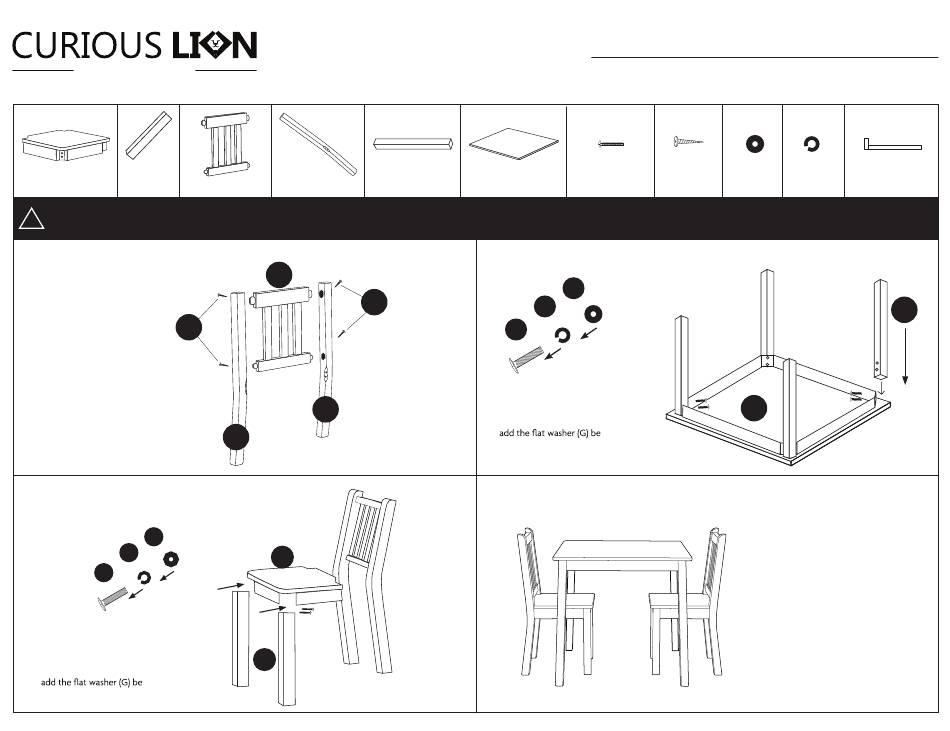 CURIOUS LION

add the flat washer (G) be

add the flat washer (G) be